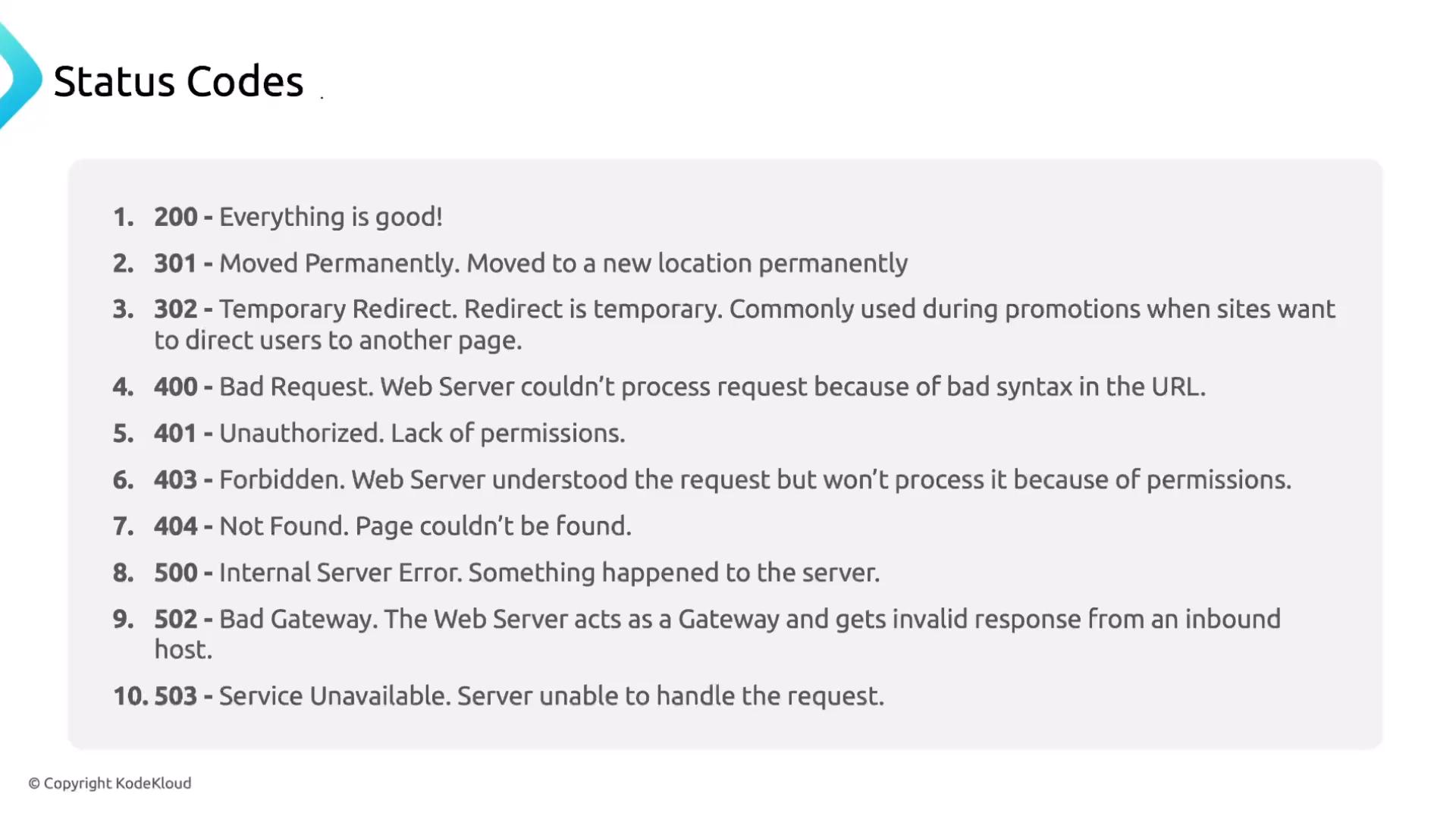 Status Codes

1. 200 - Everything is good!
2. 301 - Moved Permanently. Moved to a new location permanently
3. 302 - Temporary Redirect. Redirect is temporary. Commonly used during promotions when sites want to direct users to another page.
4. 400 - Bad Request. Web Server couldn't process request because of bad syntax in the URL.
5. 401 - Unauthorized. Lack of permissions.
6. 403 - Forbidden. Web Server understood the request but won't process it because of permissions.
7. 404 - Not Found. Page couldn't be found.
8. 500 - Internal Server Error. Something happened to the server.
9. 502 - Bad Gateway. The Web Server acts as a Gateway and gets invalid response from an inbound host.
10. 503 - Service Unavailable. Server unable to handle the request.

© Copyright KodeKloud