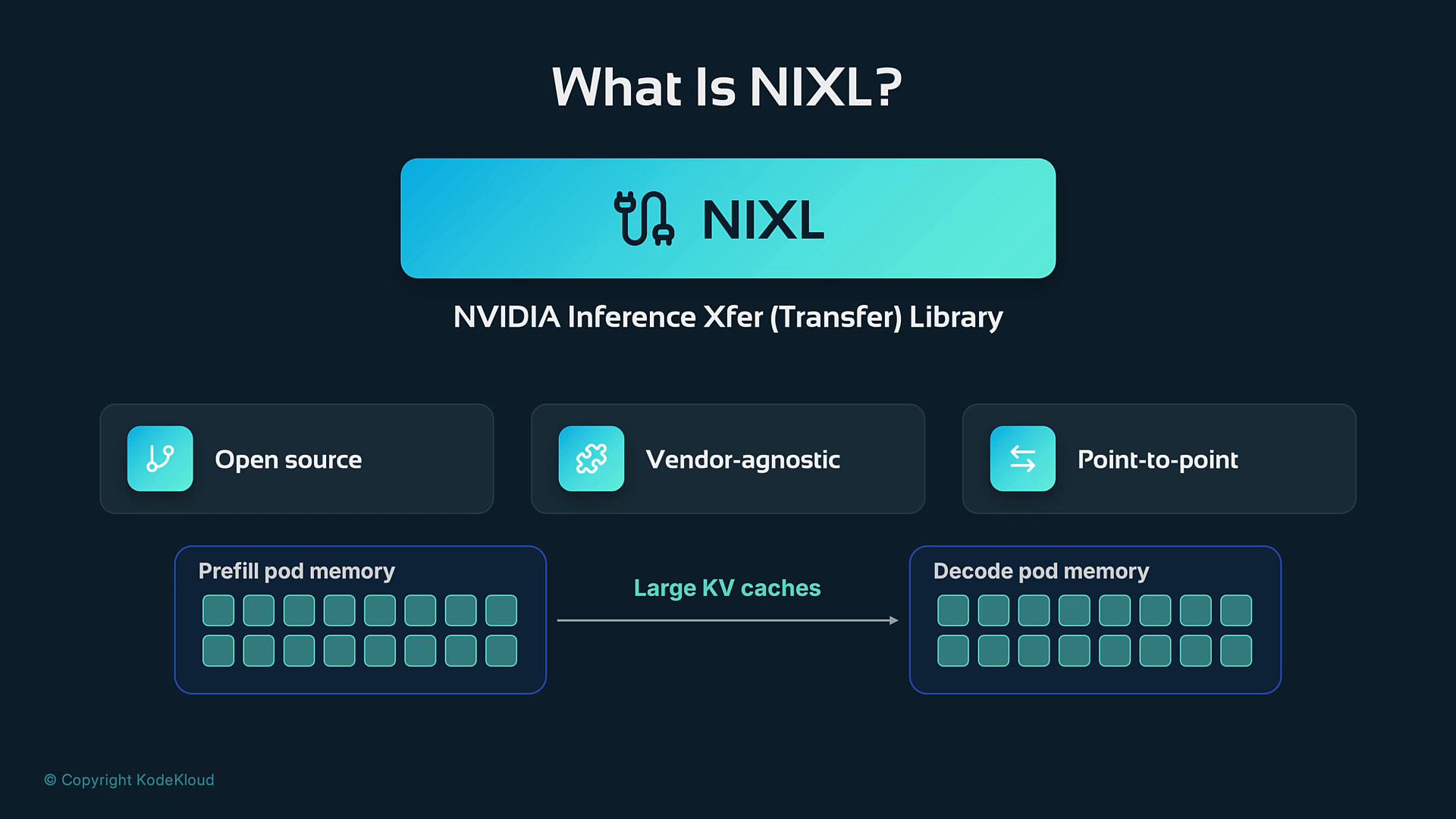 What Is NIXL?

NIXL

NVIDIA Inference Xfer (Transfer) Library

Open source

Vendor-agnostic

Point-to-point

Prefill pod memory

Large KV caches

Decode pod memory

© Copyright KodeKloud