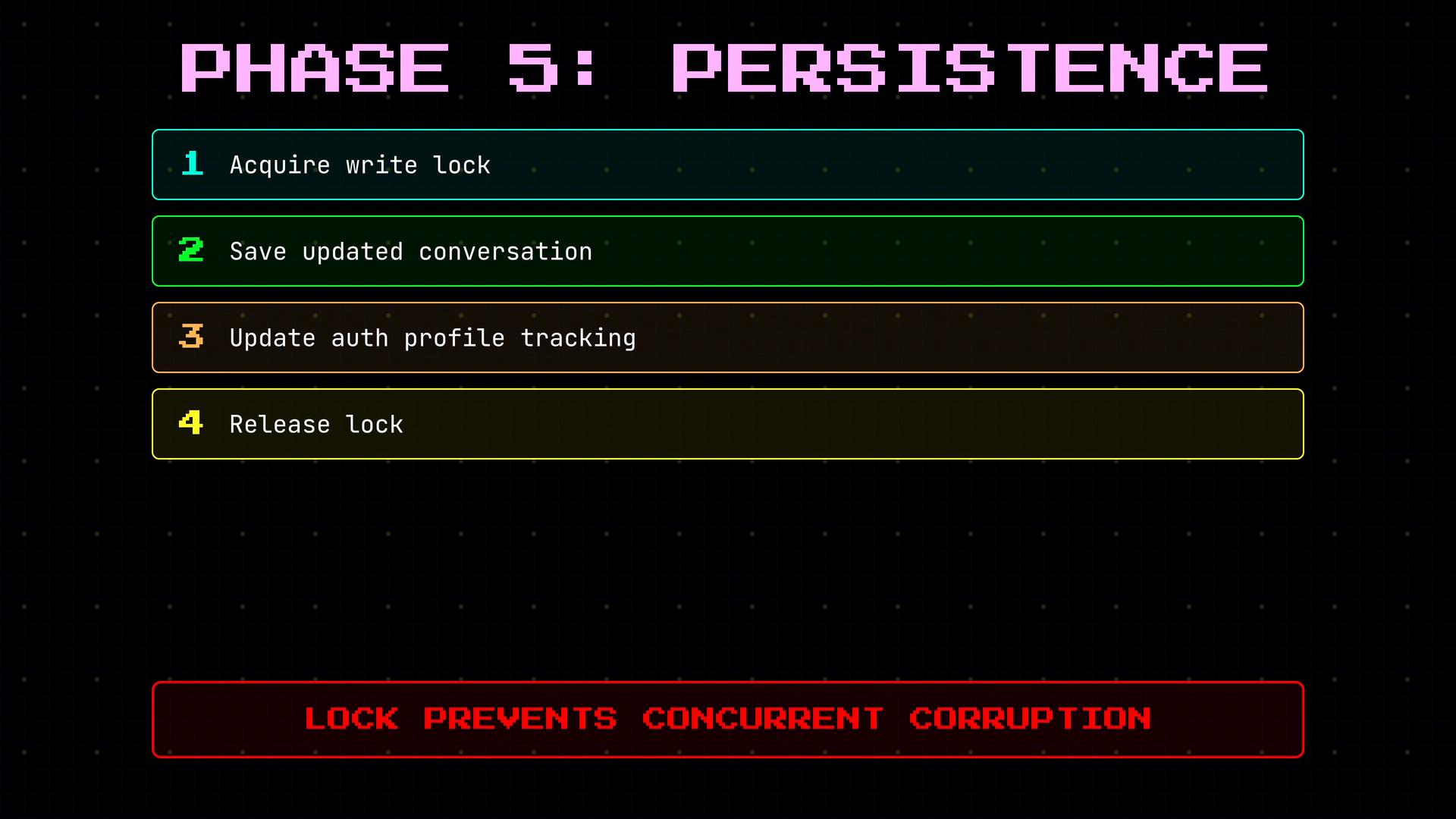 PHASE 5: PERSISTENCE

1 Acquire write lock

2 Save updated conversation

3 Update auth profile tracking

4 Release lock

LOCK PREVENTS CONCURRENT CORRUPTION