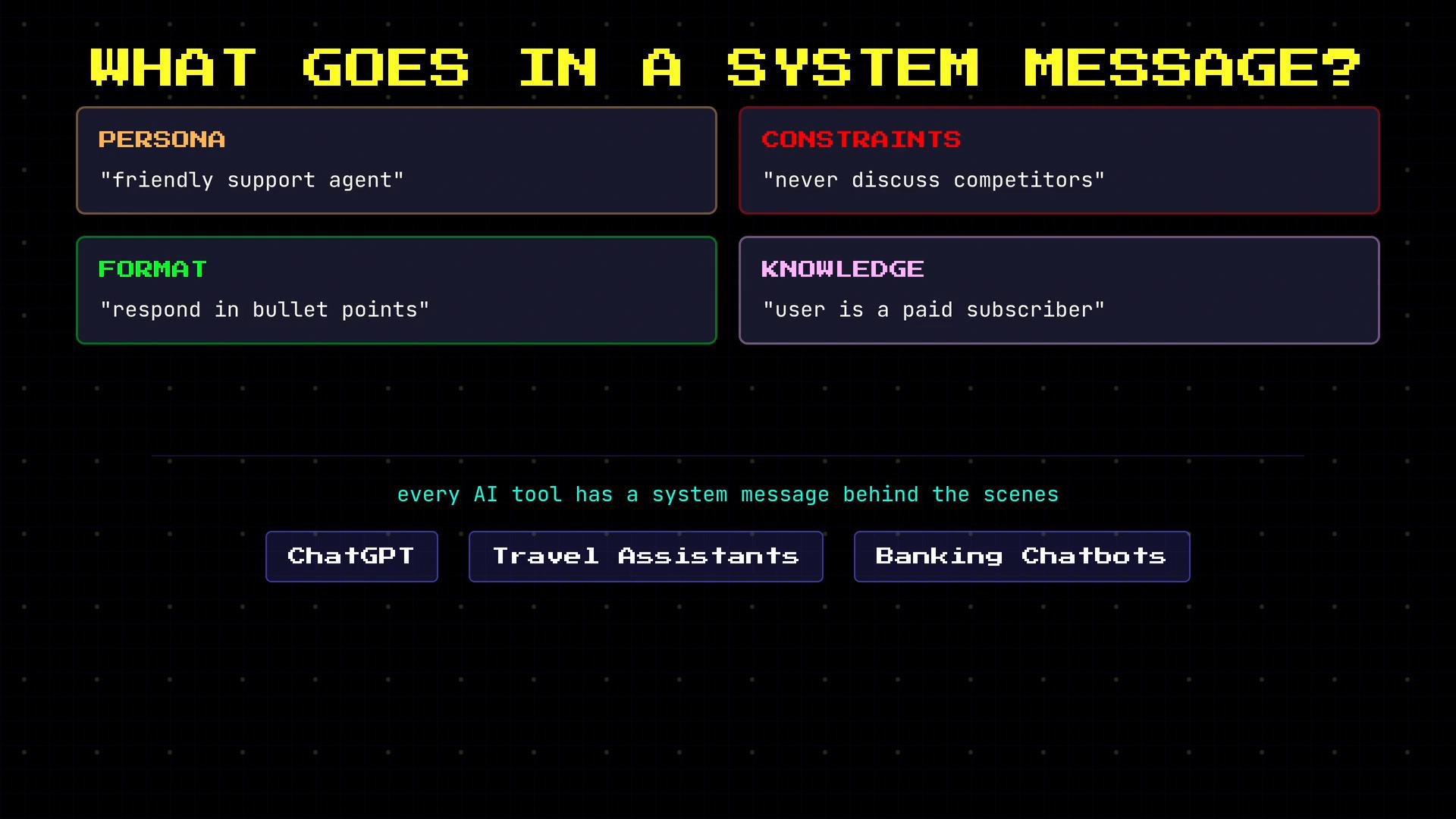 WHAT GOES IN A SYSTEM MESSAGE?

PERSONA
"friendly support agent"

CONSTRAINTS
"never discuss competitors"

FORMAT
"respond in bullet points"

KNOWLEDGE
"user is a paid subscriber"

every AI tool has a system message behind the scenes

ChatGPT

Travel Assistants

Banking Chatbots