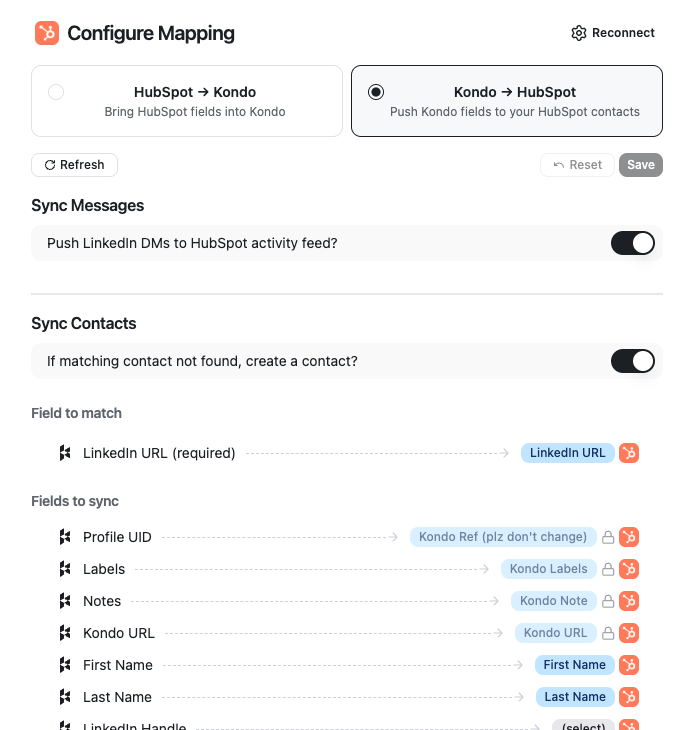 Configure Mapping

Reconnect

HubSpot → Kondo
Bring HubSpot fields into Kondo

Kondo → HubSpot
Push Kondo fields to your HubSpot contacts

Refresh

Reset

Save

Sync Messages

Push LinkedIn DMs to HubSpot activity feed?

Sync Contacts

If matching contact not found, create a contact?

Field to match

LinkedIn URL (required) → LinkedIn URL

Fields to sync

Profile UID → Kondo Ref (plz don't change)

Labels → Kondo Labels

Notes → Kondo Note

Kondo URL → Kondo URL

First Name → First Name

Last Name → Last Name

LinkedIn Handle → (select)