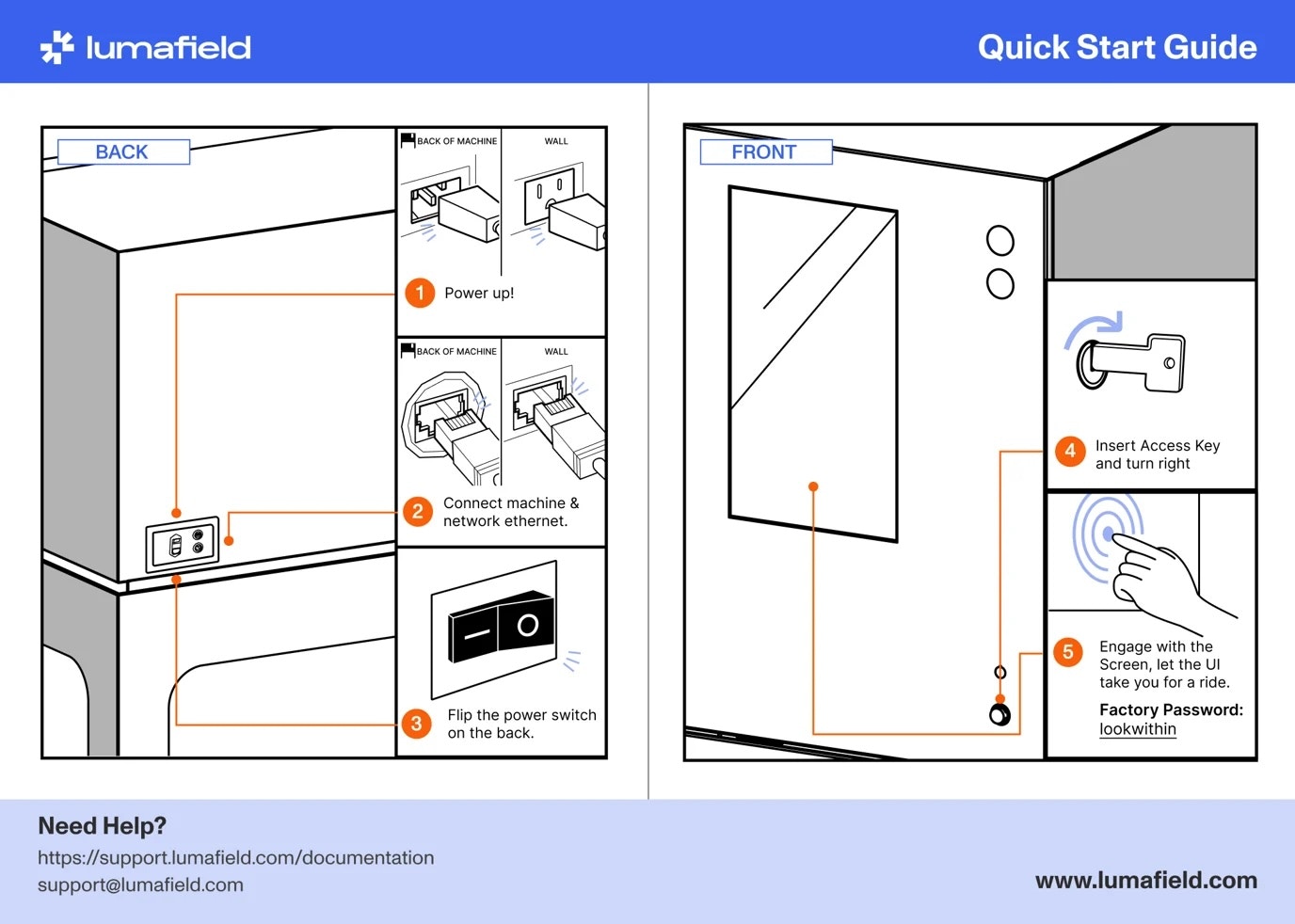 lumafield

Quick Start Guide

BACK

BACK OF MACHINE

WALL

1 Power up!

BACK OF MACHINE

WALL

2 Connect machine & network ethernet.

3 Flip the power switch on the back.

FRONT

4 Insert Access Key and turn right

5 Engage with the Screen, let the UI take you for a ride.

Factory Password: lookwithin

Need Help?

https://support.lumafield.com/documentation

support@lumafield.com

www.lumafield.com