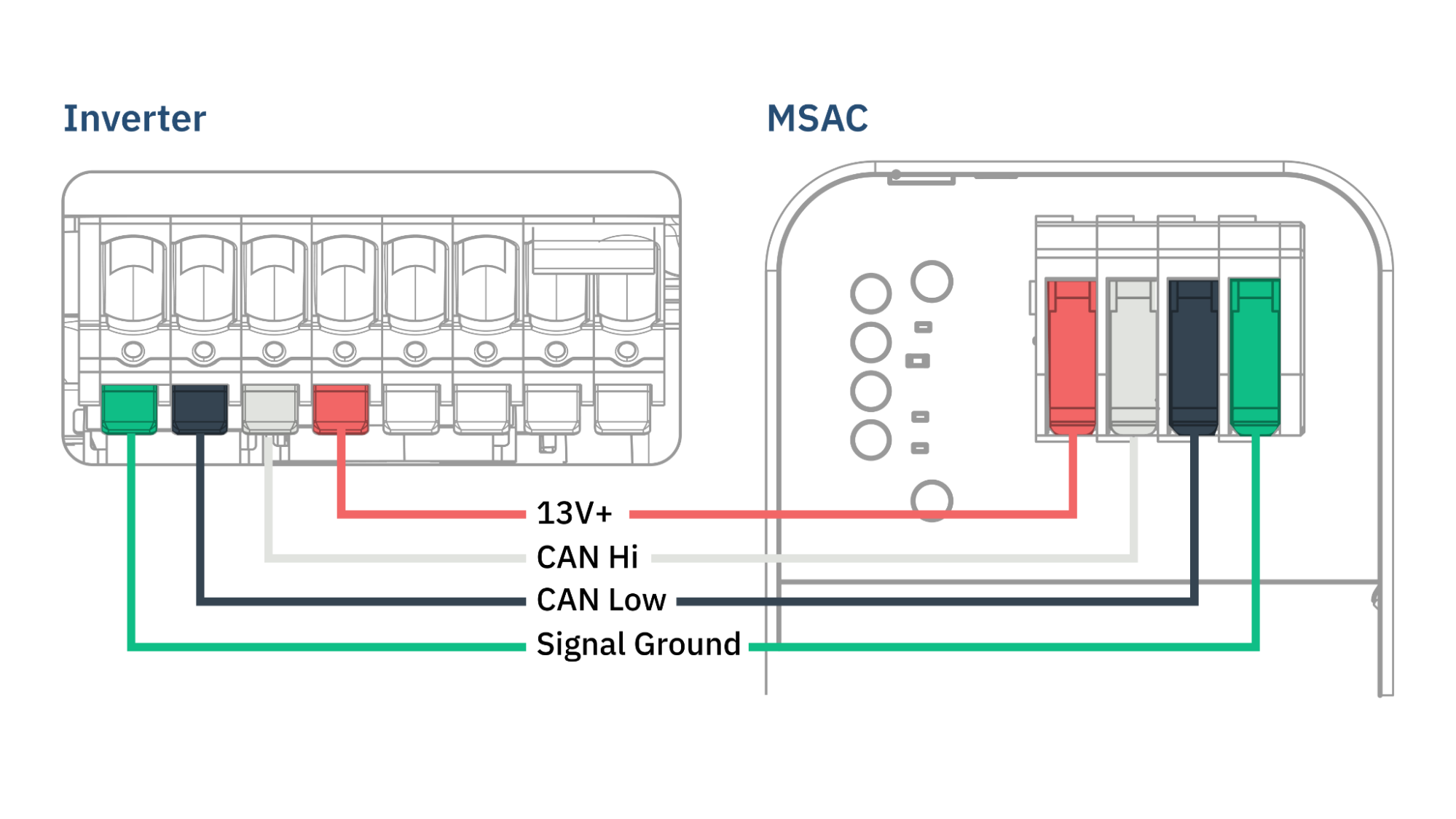 Inverter

MSAC

13V+
CAN Hi
CAN Low
Signal Ground