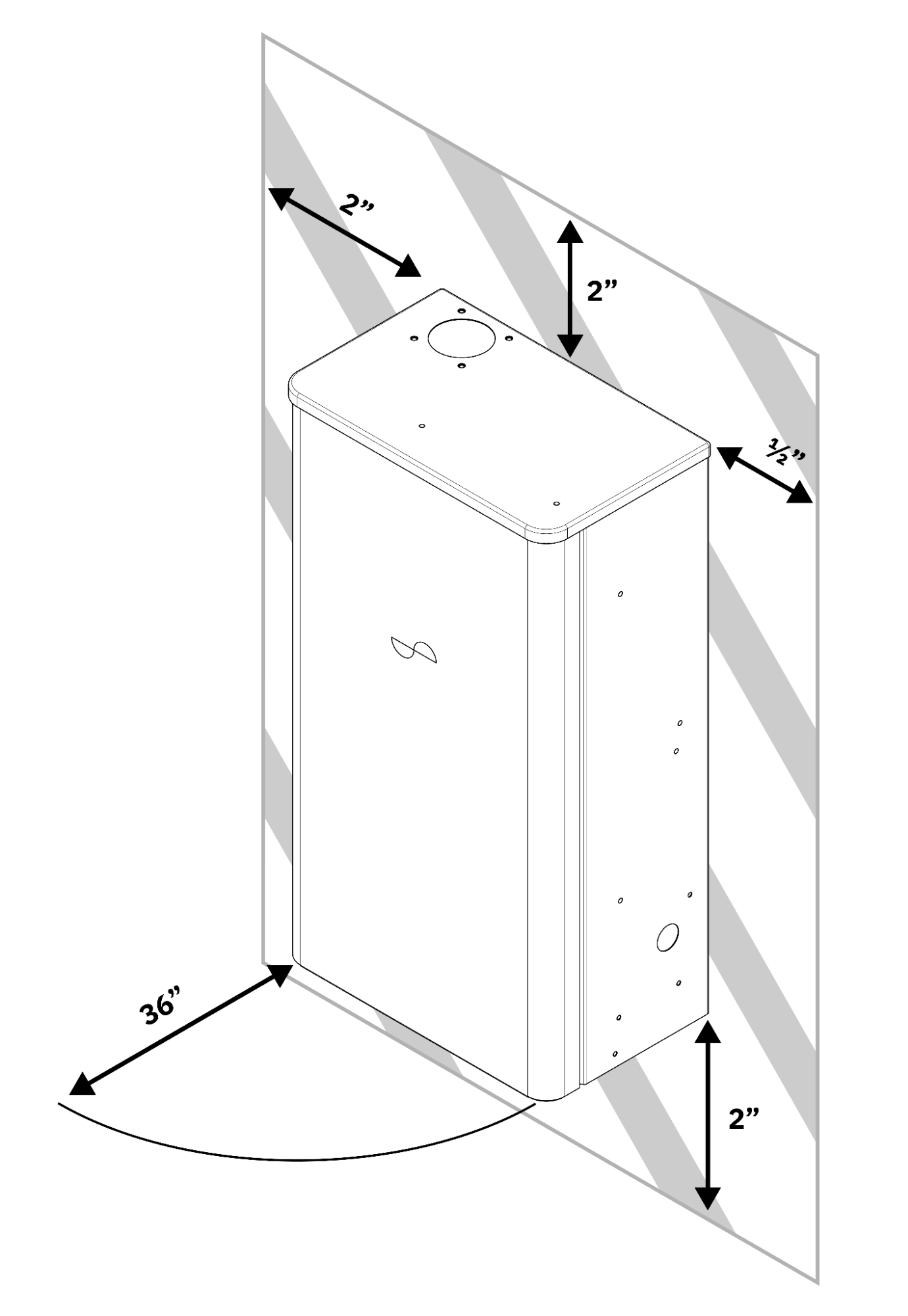 2”

2”

½”

36”

2”