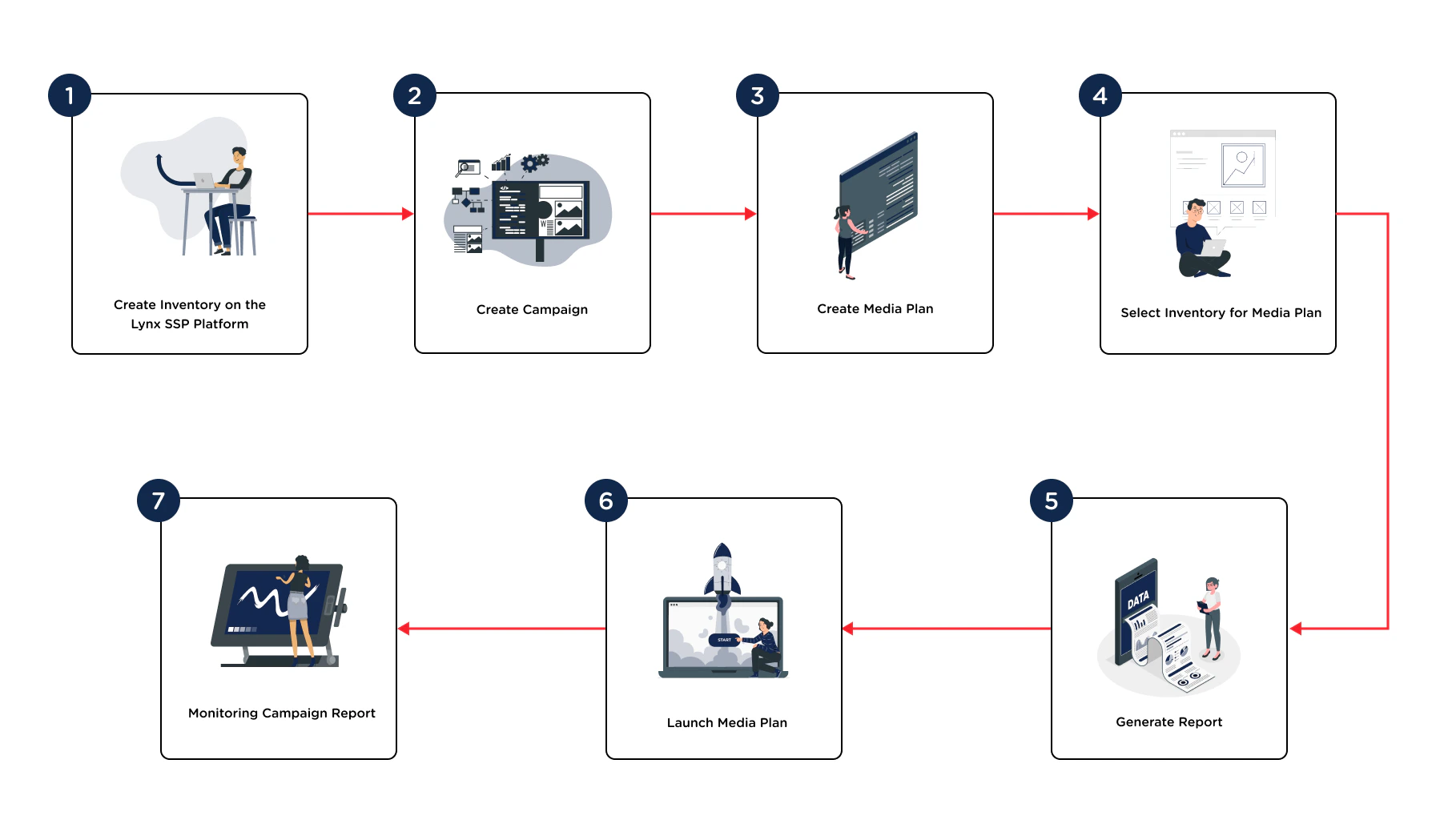 1
Create Inventory on the Lynx SSP Platform

2
Create Campaign

3
Create Media Plan

4
Select Inventory for Media Plan

5
DATA
Generate Report

6
START
Launch Media Plan

7
Monitoring Campaign Report