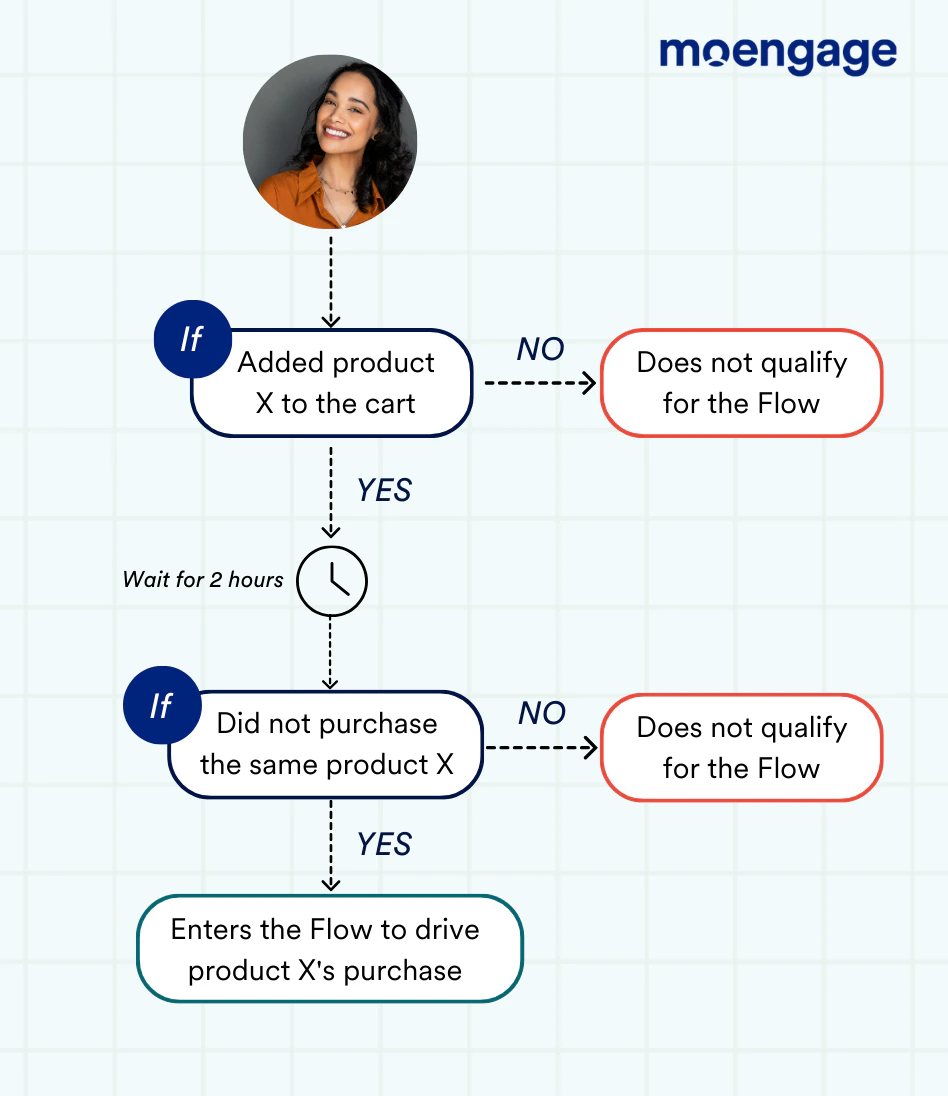 moengage

If
Added product X to the cart

NO

Does not qualify for the Flow

YES

Wait for 2 hours

If
Did not purchase the same product X

NO

Does not qualify for the Flow

YES

Enters the Flow to drive product X's purchase