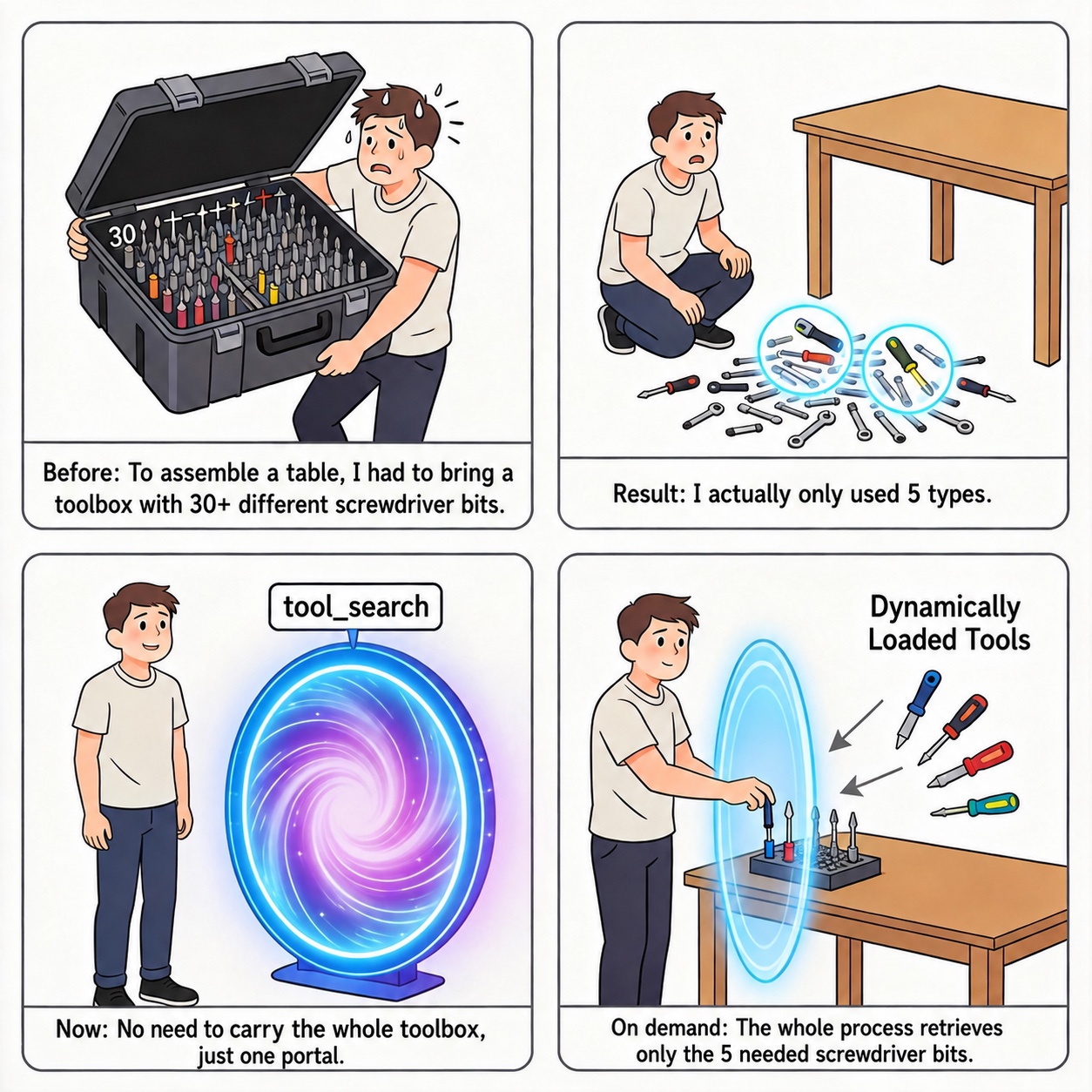 30

Before: To assemble a table, I had to bring a toolbox with 30+ different screwdriver bits.

Result: I actually only used 5 types.

tool_search

Now: No need to carry the whole toolbox, just one portal.

Dynamically Loaded Tools

On demand: The whole process retrieves only the 5 needed screwdriver bits.