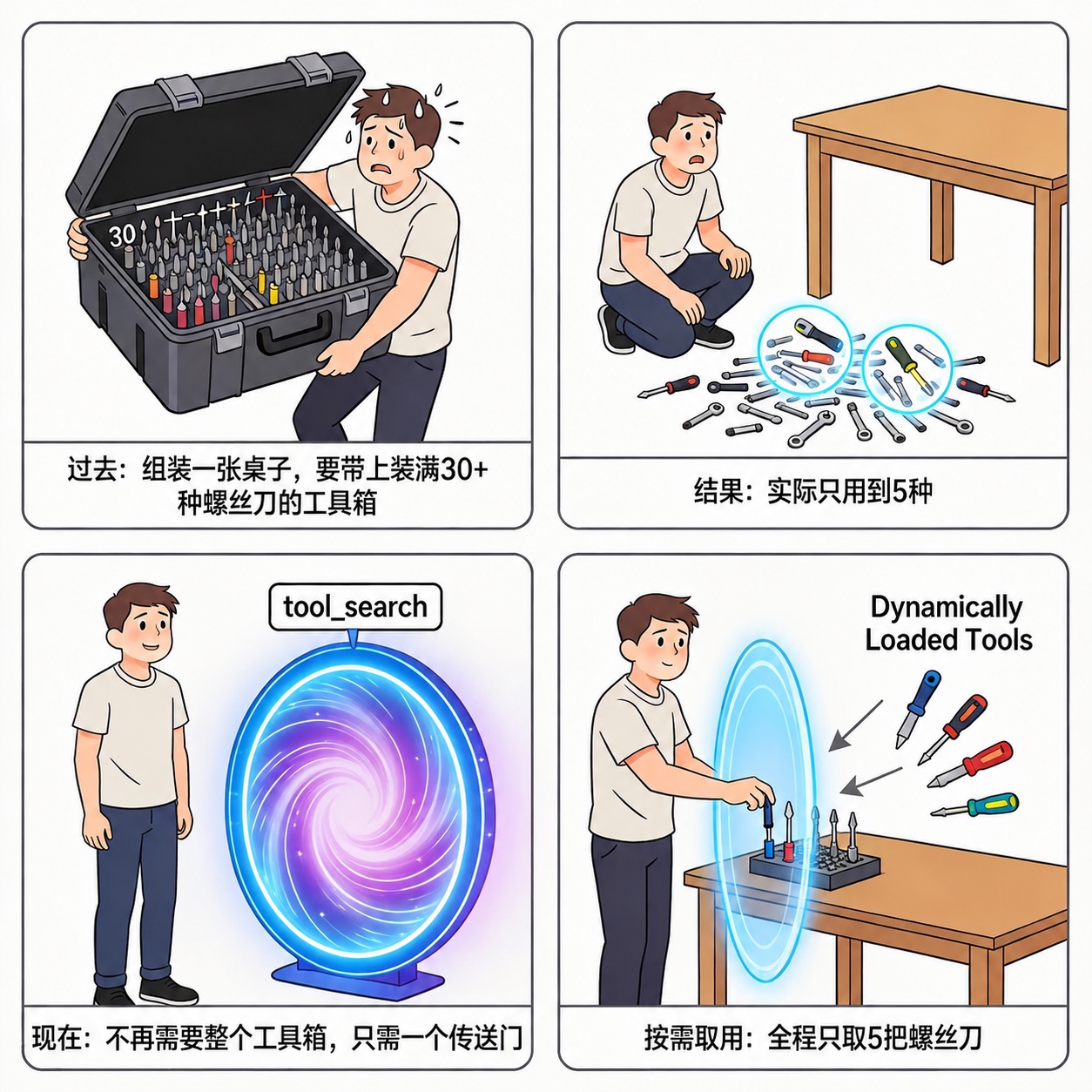 30

过去：组装一张桌子，要带上装满30+种螺丝刀的工具箱

结果：实际只用到5种

tool_search

现在：不再需要整个工具箱，只需一个传送门

Dynamically Loaded Tools

按需取用：全程只取5把螺丝刀