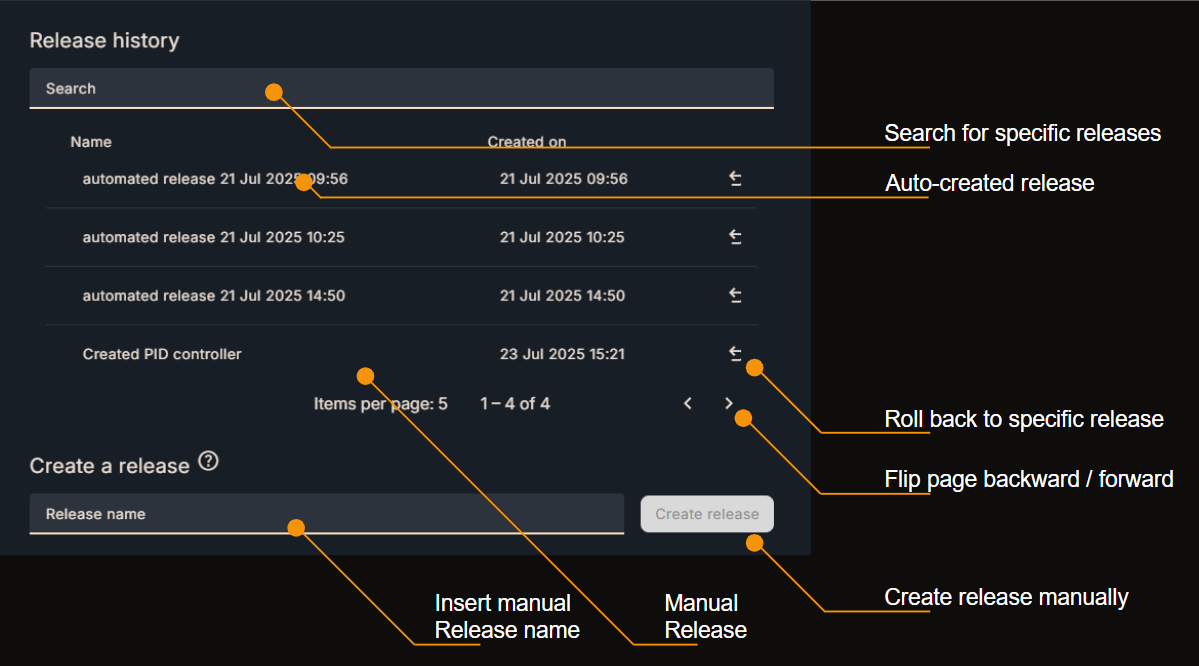 Release history

Search

| Name | Created on |
|---|---|
| automated release 21 Jul 2025 09:56 | 21 Jul 2025 09:56 |
| automated release 21 Jul 2025 10:25 | 21 Jul 2025 10:25 |
| automated release 21 Jul 2025 14:50 | 21 Jul 2025 14:50 |
| Created PID controller | 23 Jul 2025 15:21 |

Items per page: 5 1 – 4 of 4

Create a release

Release name

Create release

Search for specific releases

Auto-created release

Roll back to specific release

Flip page backward / forward

Create release manually

Insert manual Release name

Manual Release