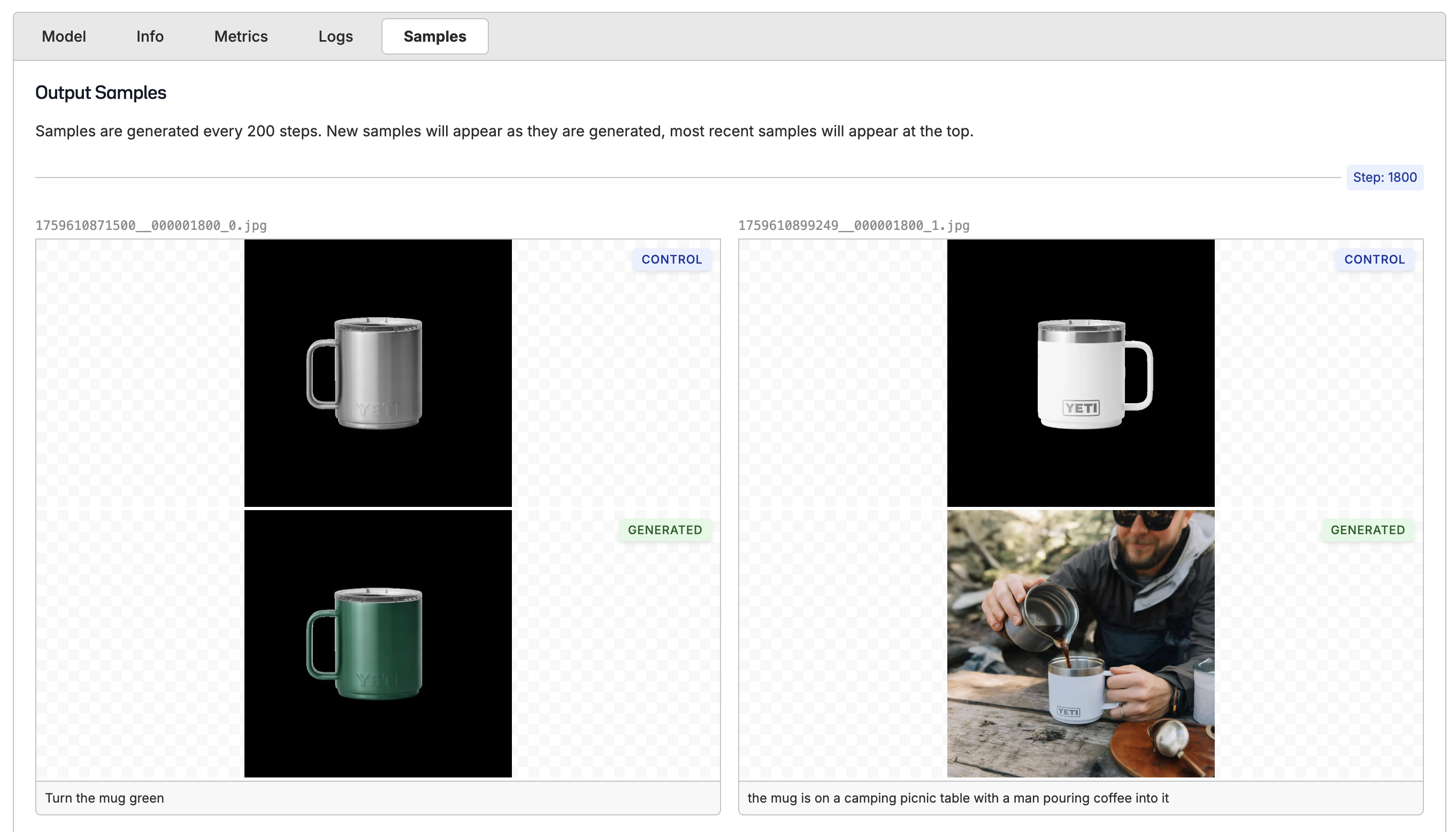 Model Info Metrics Logs Samples

Output Samples

Samples are generated every 200 steps. New samples will appear as they are generated, most recent samples will appear at the top.

Step: 1800

1759610871500__000001800_0.jpg

CONTROL

YETI

GENERATED

YETI

Turn the mug green

1759610899249__000001800_1.jpg

CONTROL

YETI

GENERATED

YETI

the mug is on a camping picnic table with a man pouring coffee into it