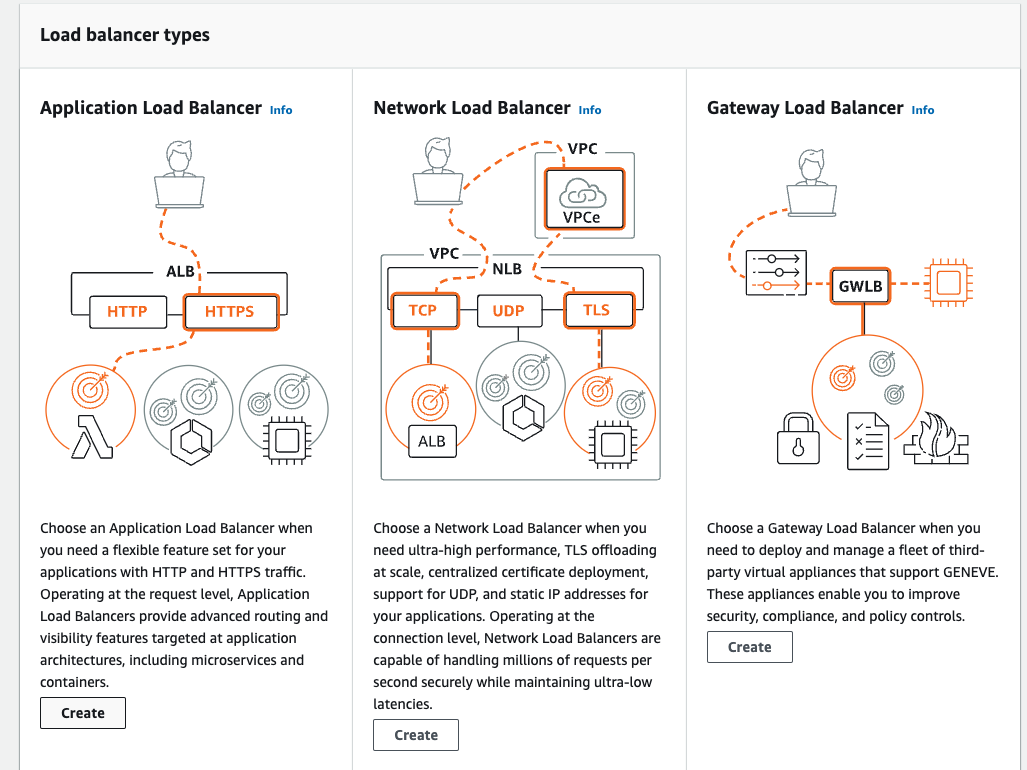 Load balancer types

Application Load Balancer Info

ALB

HTTP

HTTPS

Choose an Application Load Balancer when you need a flexible feature set for your applications with HTTP and HTTPS traffic. Operating at the request level, Application Load Balancers provide advanced routing and visibility features targeted at application architectures, including microservices and containers.

Create

Network Load Balancer Info

VPC

VPCe

VPC

NLB

TCP

UDP

TLS

ALB

Choose a Network Load Balancer when you need ultra-high performance, TLS offloading at scale, centralized certificate deployment, support for UDP, and static IP addresses for your applications. Operating at the connection level, Network Load Balancers are capable of handling millions of requests per second securely while maintaining ultra-low latencies.

Create

Gateway Load Balancer Info

GWLB

Choose a Gateway Load Balancer when you need to deploy and manage a fleet of third-party virtual appliances that support GENEVE. These appliances enable you to improve security, compliance, and policy controls.

Create