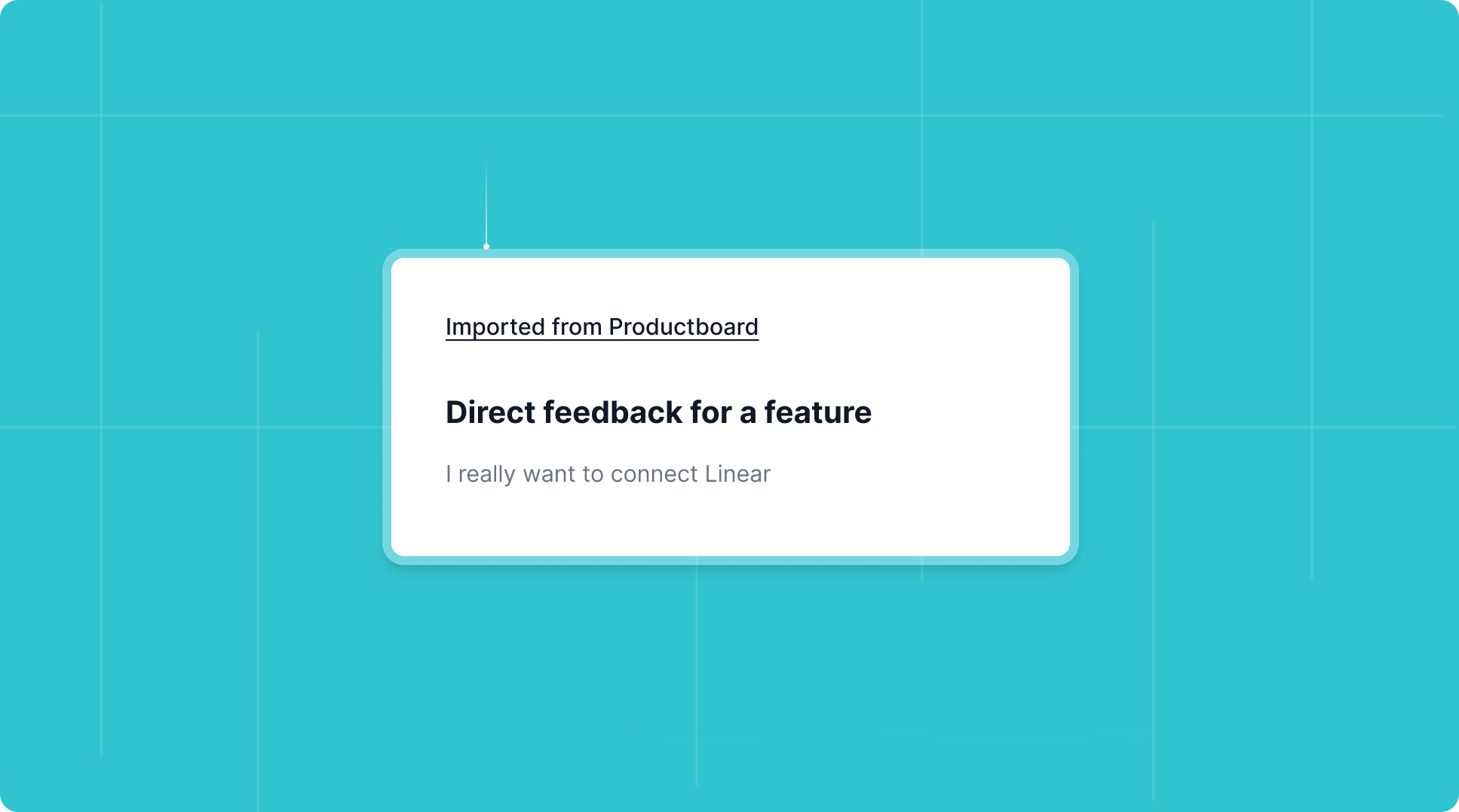 Imported from Productboard

Direct feedback for a feature

I really want to connect Linear