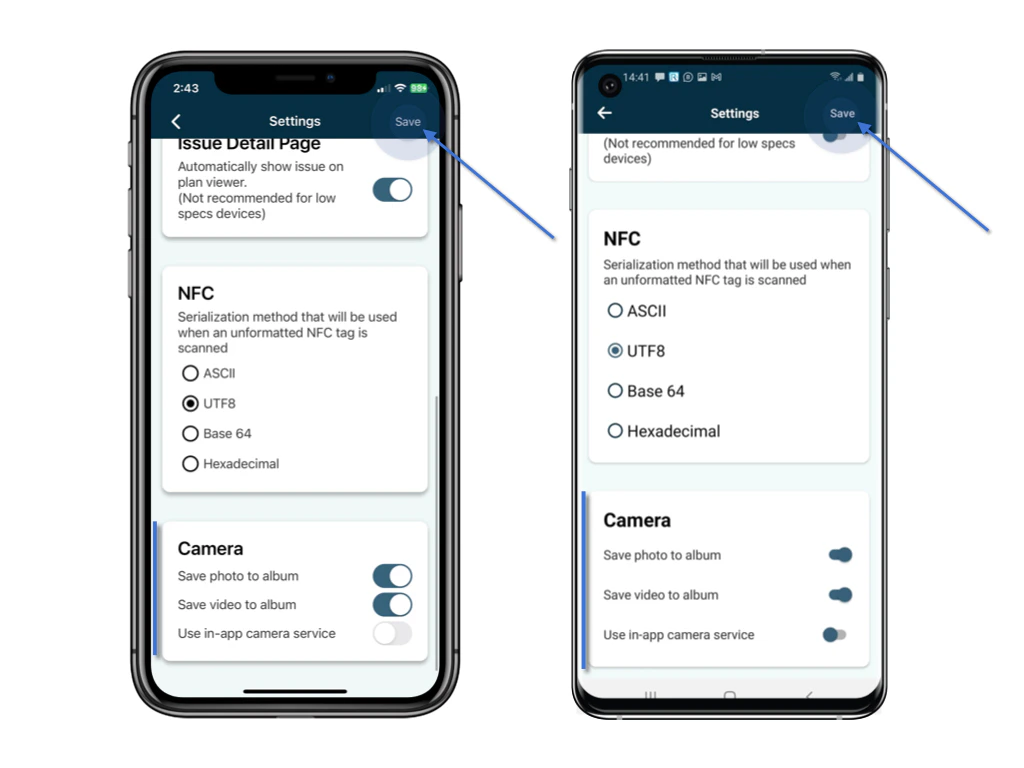 2:43

Settings

Save

Issue Detail Page

Automatically show issue on plan viewer. (Not recommended for low specs devices)

NFC

Serialization method that will be used when an unformatted NFC tag is scanned

ASCII

UTF8

Base 64

Hexadecimal

Camera

Save photo to album

Save video to album

Use in-app camera service

14:41

Settings

Save

(Not recommended for low specs devices)

NFC

Serialization method that will be used when an unformatted NFC tag is scanned

ASCII

UTF8

Base 64

Hexadecimal

Camera

Save photo to album

Save video to album

Use in-app camera service