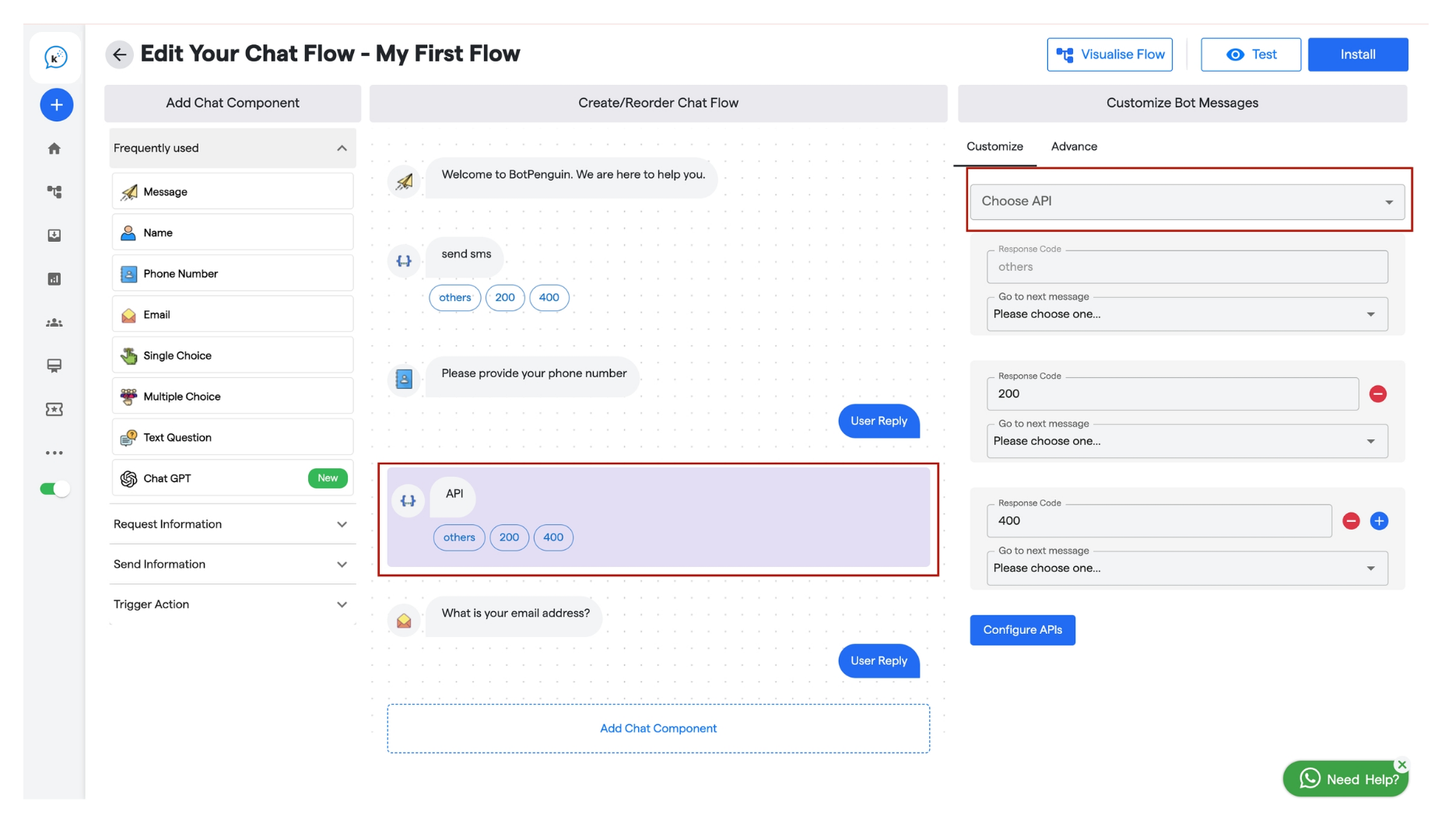 Edit Your Chat Flow - My First Flow

Visualise Flow

Test

Install

Add Chat Component

Frequently used

Message

Name

Phone Number

Email

Single Choice

Multiple Choice

Text Question

Chat GPT New

Request Information

Send Information

Trigger Action

Create/Reorder Chat Flow

Welcome to BotPenguin. We are here to help you.

send sms

others 200 400

Please provide your phone number

User Reply

API

others 200 400

What is your email address?

User Reply

Add Chat Component

Customize Bot Messages

Customize Advance

Choose API

Response Code
others

Go to next message
Please choose one...

Response Code
200

Go to next message
Please choose one...

Response Code
400

Go to next message
Please choose one...

Configure APIs

Need Help?