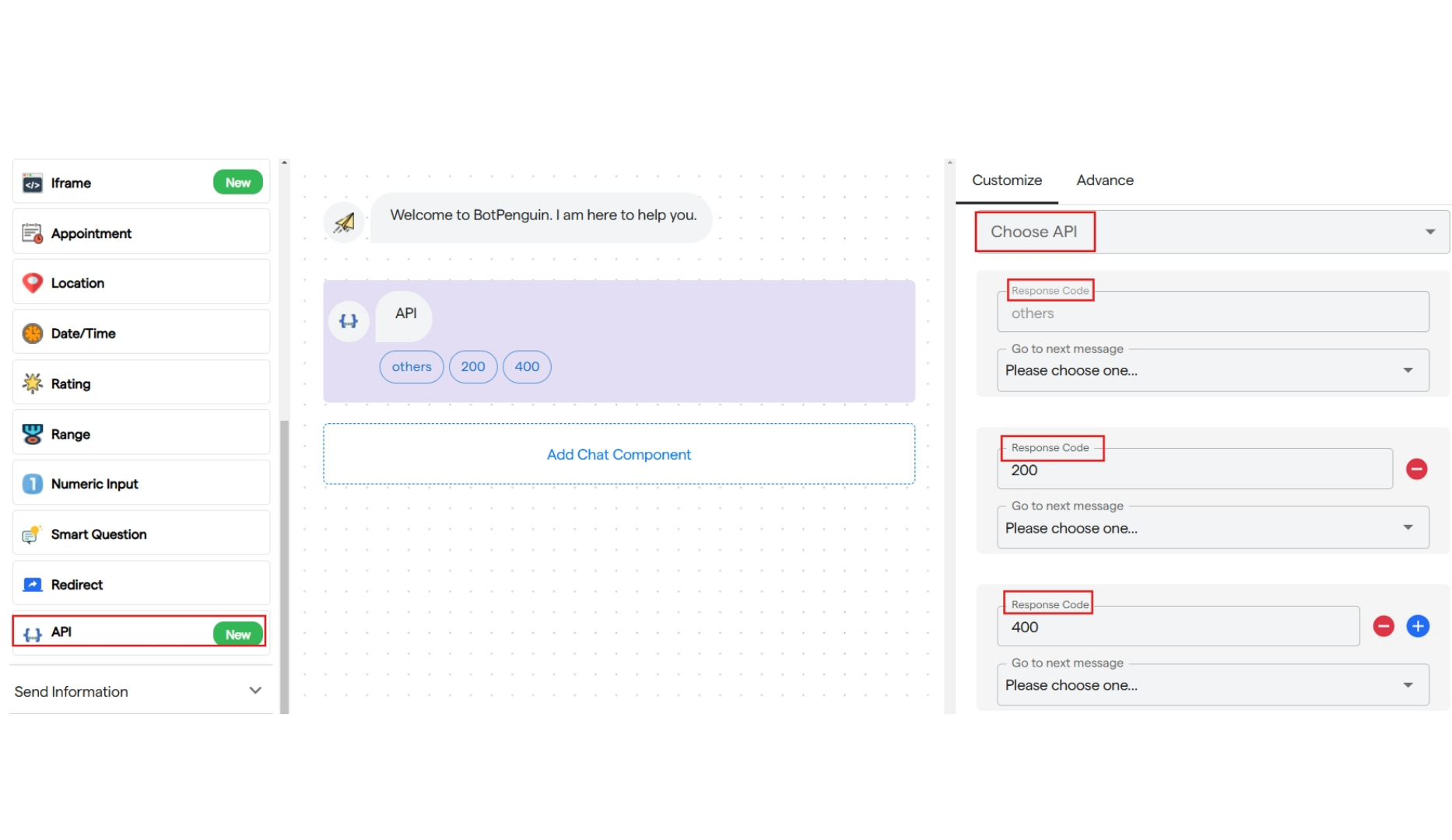 Iframe New
Appointment
Location
Date/Time
Rating
Range
Numeric Input
Smart Question
Redirect
API New
Send Information

Welcome to BotPenguin. I am here to help you.

API
others 200 400

Add Chat Component

Customize Advance

Choose API

Response Code
others
Go to next message
Please choose one...

Response Code
200
Go to next message
Please choose one...

Response Code
400
Go to next message
Please choose one...