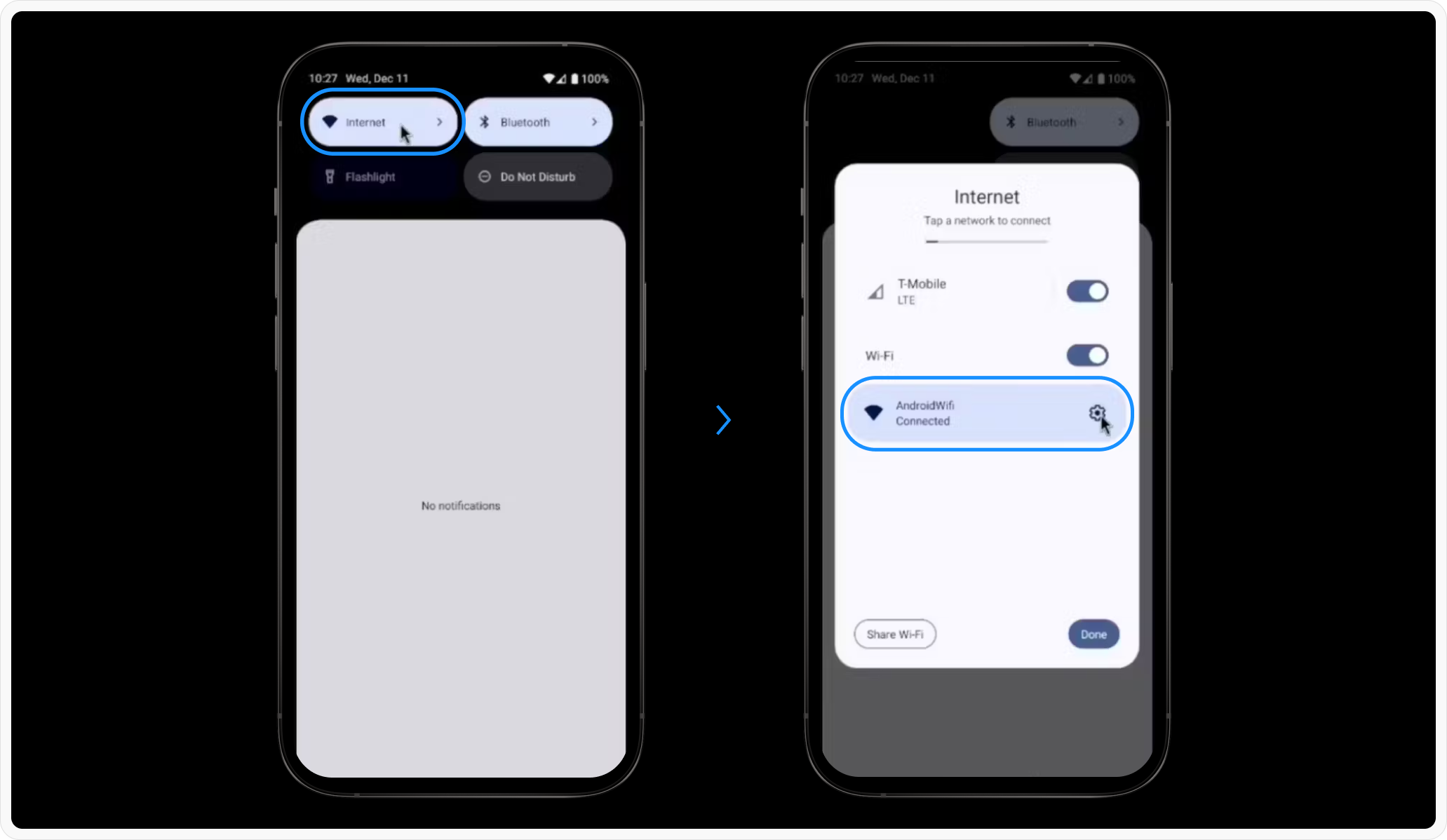 10:27 Wed, Dec 11
100%

Internet

Bluetooth

Flashlight

Do Not Disturb

No notifications

10:27 Wed, Dec 11
100%

Bluetooth

Internet

Tap a network to connect

T-Mobile
LTE

Wi-Fi

AndroidWifi
Connected

Share Wi-Fi

Done