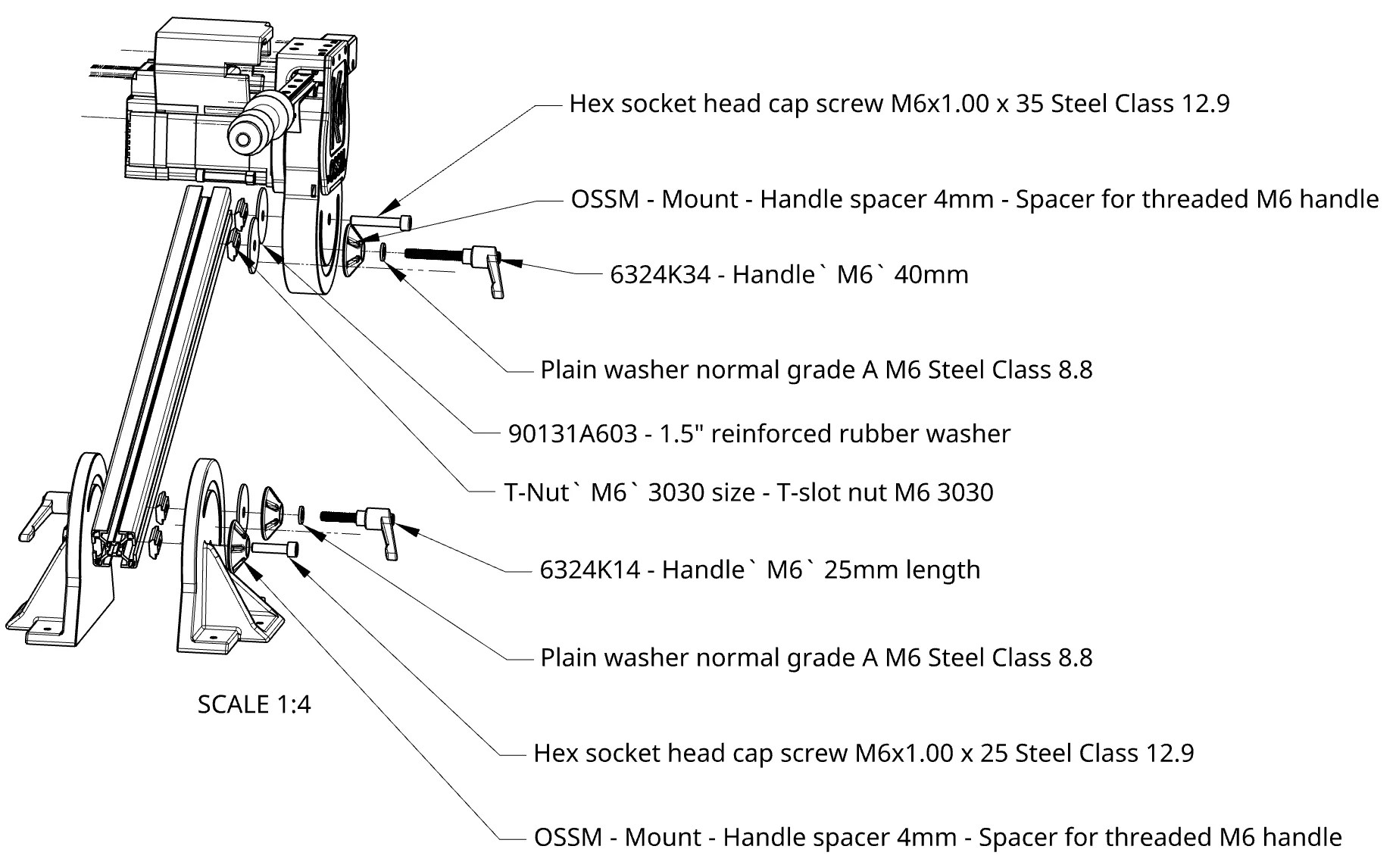 Hex socket head cap screw M6x1.00 x 35 Steel Class 12.9

OSSM - Mount - Handle spacer 4mm - Spacer for threaded M6 handle

6324K34 - Handle` M6` 40mm

Plain washer normal grade A M6 Steel Class 8.8

90131A603 - 1.5" reinforced rubber washer

T-Nut` M6` 3030 size - T-slot nut M6 3030

6324K14 - Handle` M6` 25mm length

Plain washer normal grade A M6 Steel Class 8.8

SCALE 1:4

Hex socket head cap screw M6x1.00 x 25 Steel Class 12.9

OSSM - Mount - Handle spacer 4mm - Spacer for threaded M6 handle