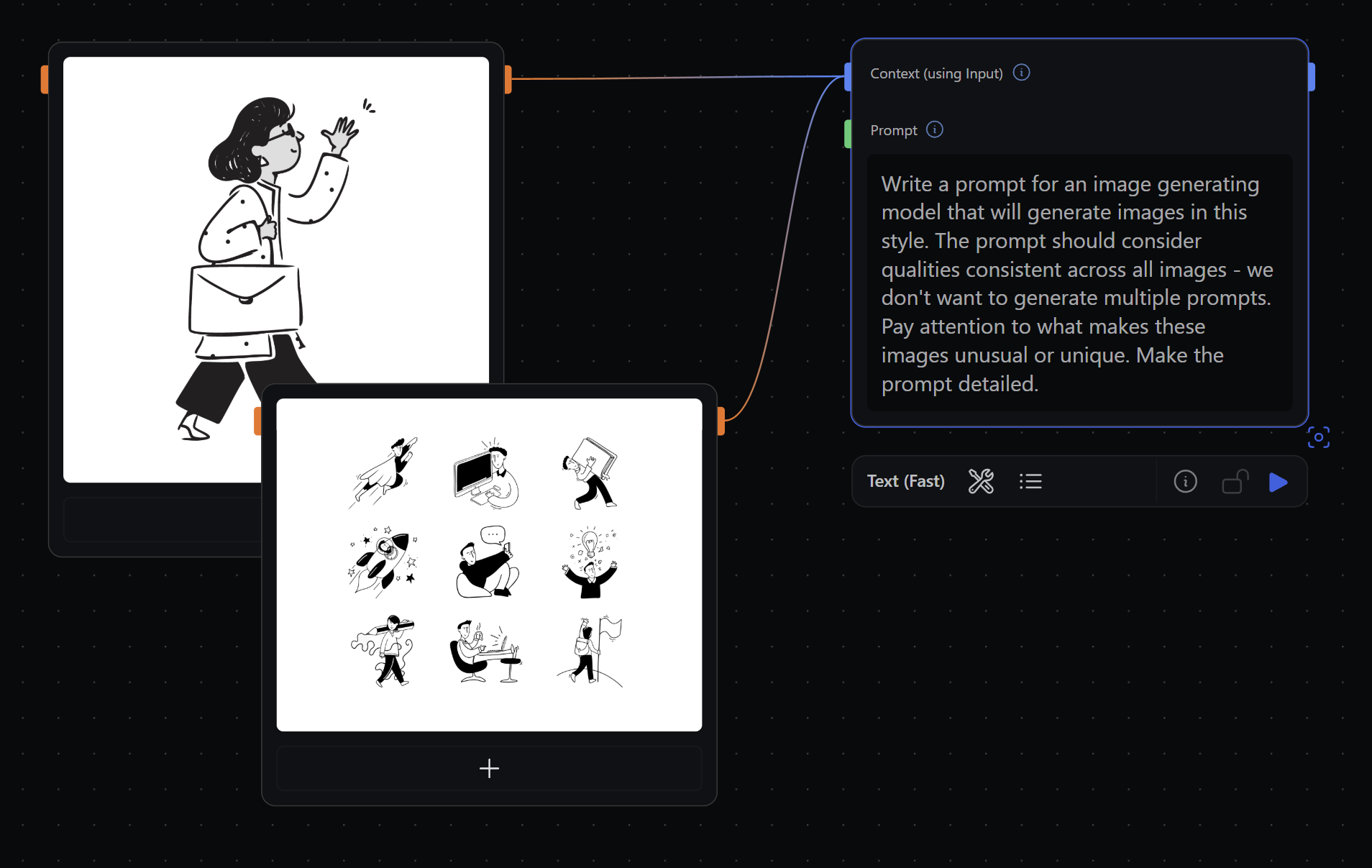 Context (using Input)

Prompt

Write a prompt for an image generating model that will generate images in this style. The prompt should consider qualities consistent across all images - we don't want to generate multiple prompts. Pay attention to what makes these images unusual or unique. Make the prompt detailed.

Text (Fast)

+