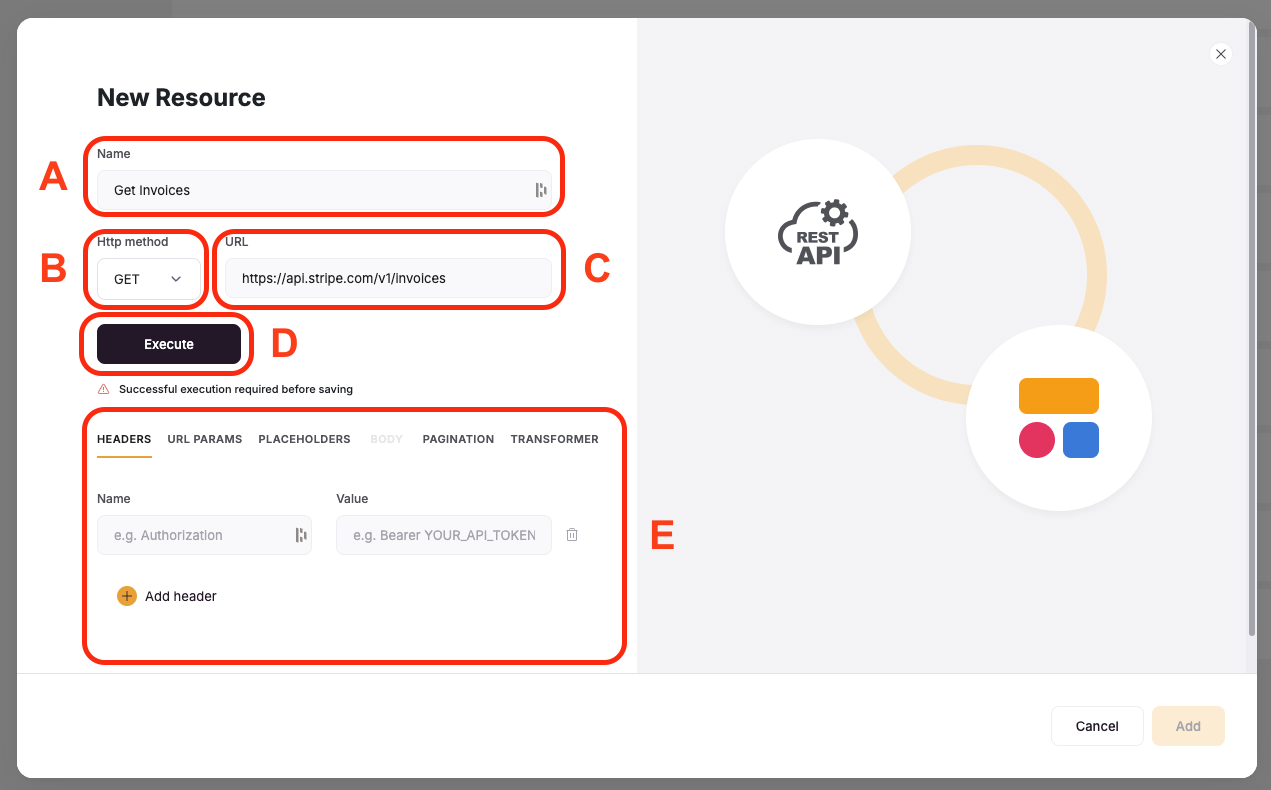 New Resource

A

Name

Get Invoices

B

Http method

GET

URL

https://api.stripe.com/v1/invoices

C

Execute

D

Successful execution required before saving

HEADERS URL PARAMS PLACEHOLDERS BODY PAGINATION TRANSFORMER

Name

e.g. Authorization

Value

e.g. Bearer YOUR_API_TOKEN

E

Add header

REST API

Cancel

Add