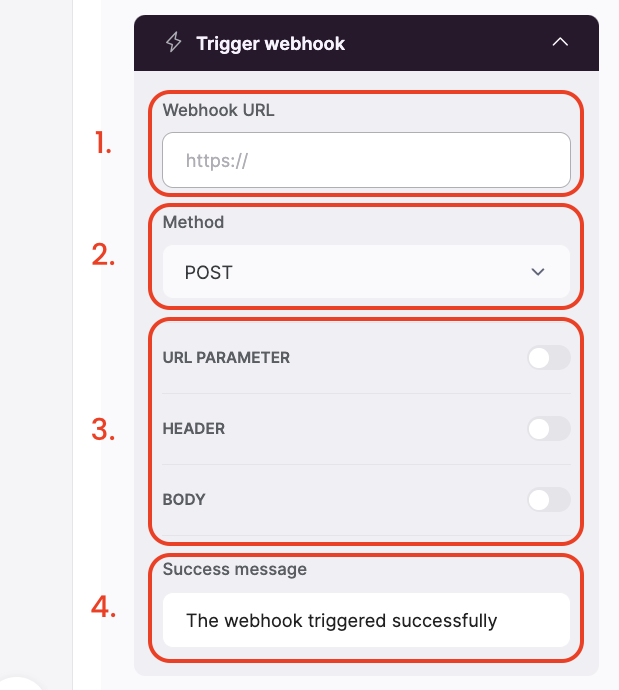 Trigger webhook

1.

Webhook URL

https://

2.

Method

POST

3.

URL PARAMETER

HEADER

BODY

4.

Success message

The webhook triggered successfully