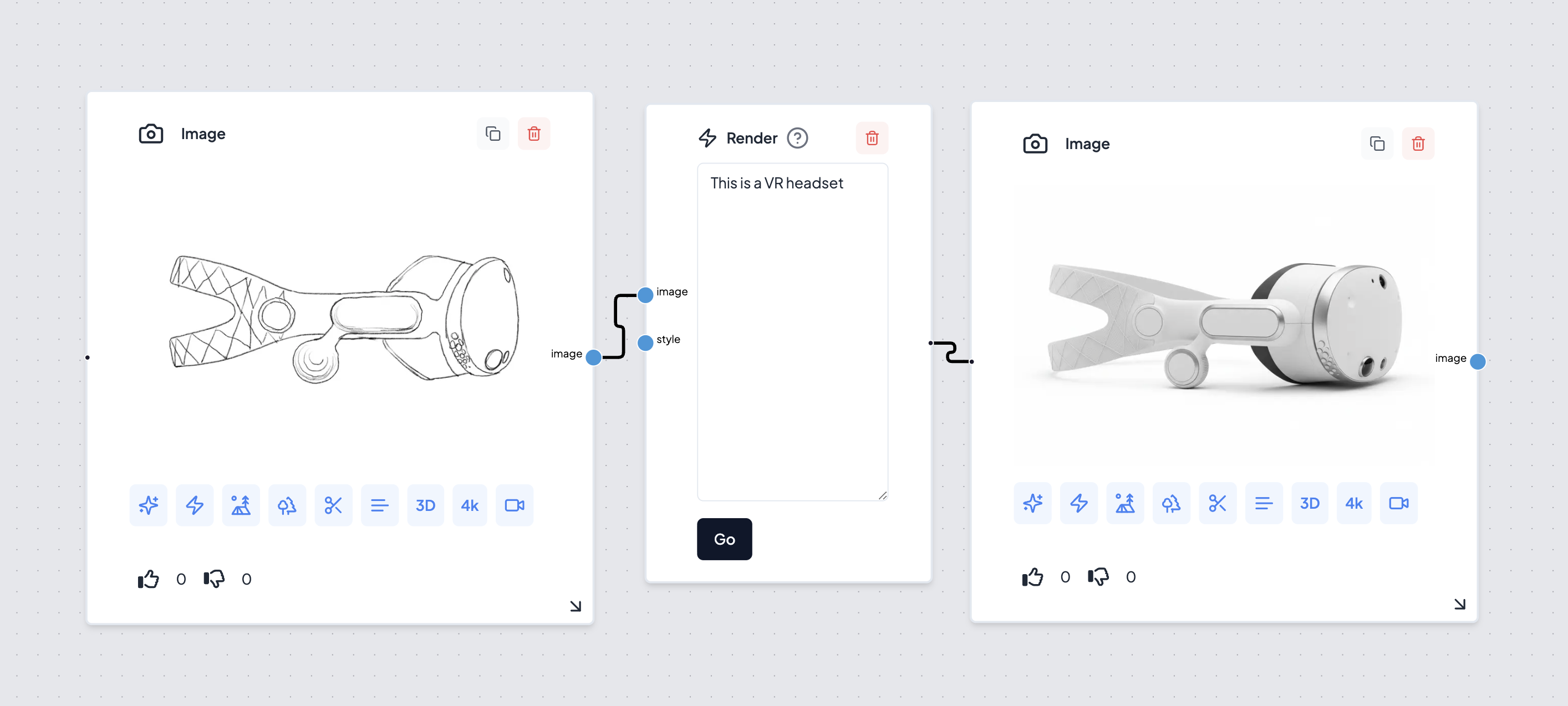 Image

image

3D 4k

0 0

Render

This is a VR headset

image

style

Go

Image

image

3D 4k

0 0