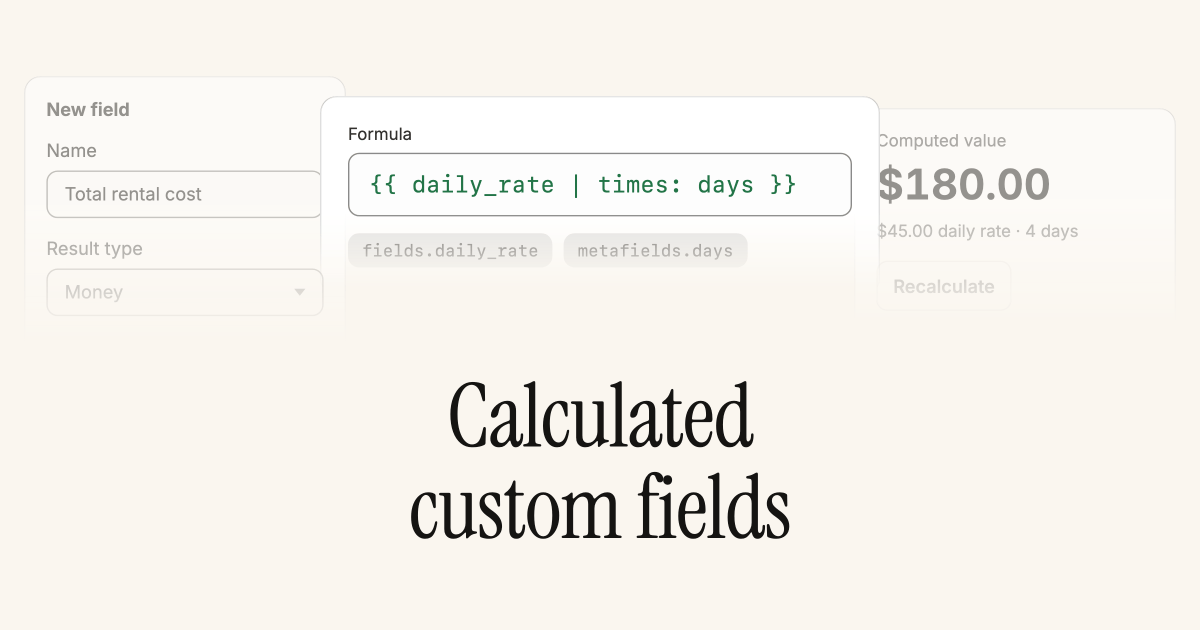 New field

Name

Total rental cost

Result type

Money

Formula

{{ daily_rate | times: days }}

fields.daily_rate

metafields.days

Computed value

$180.00

$45.00 daily rate · 4 days

Recalculate

Calculated custom fields