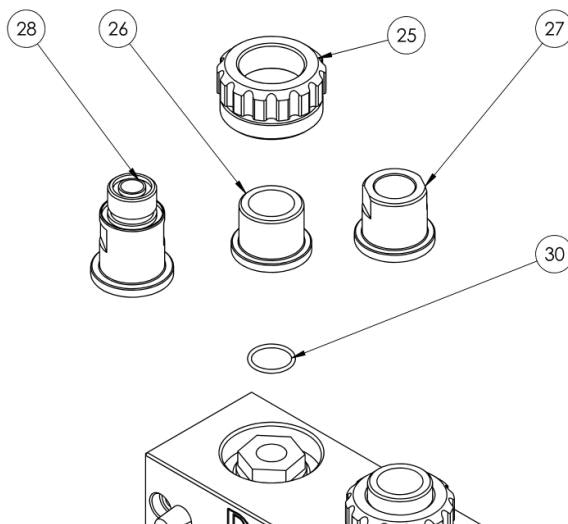 28
26
25
27
30