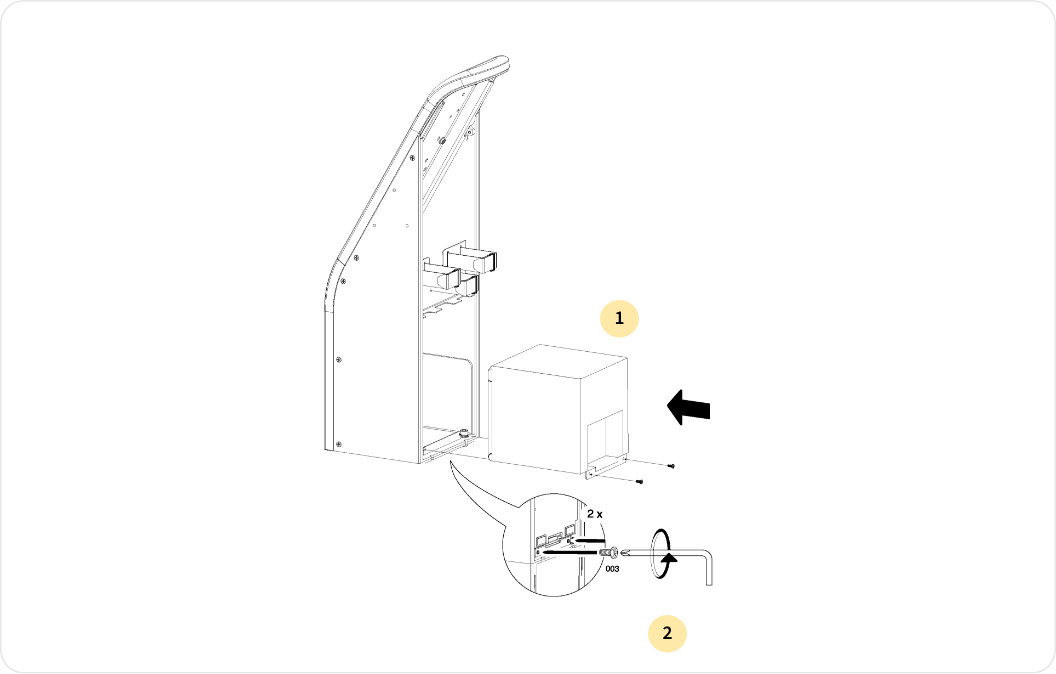 1

2 x

003

2