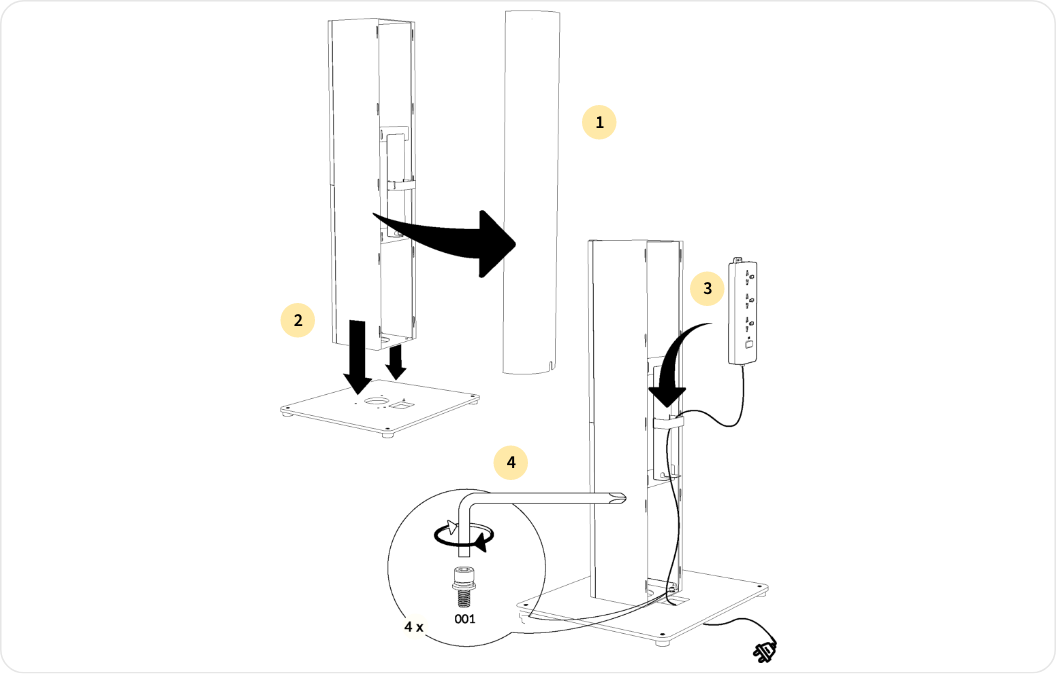 1

2

3

4

4 x

001