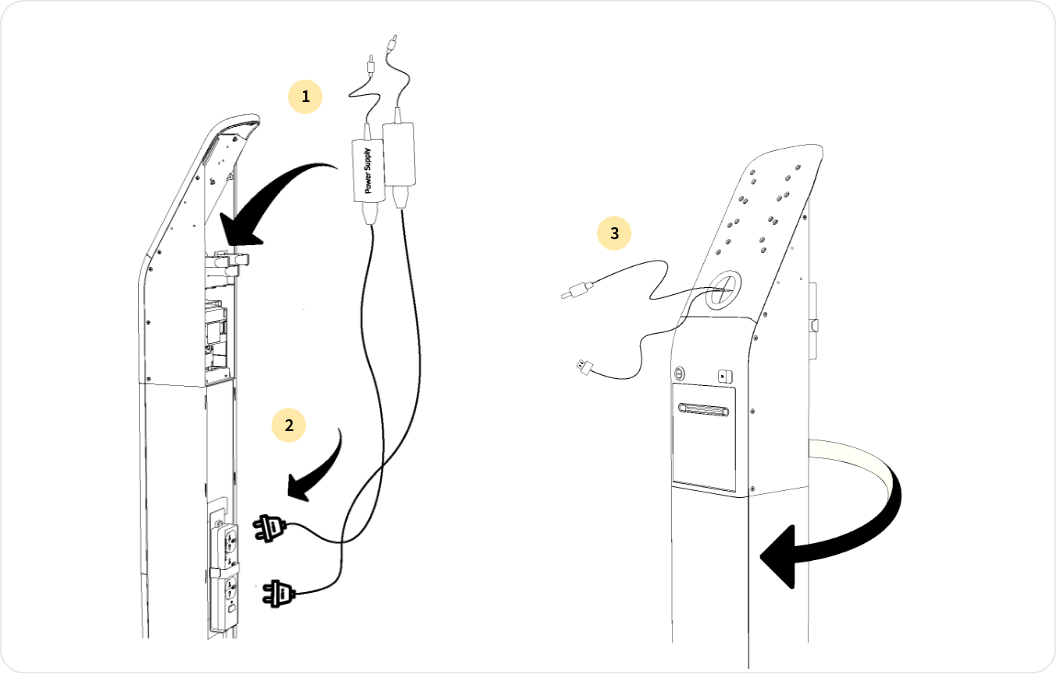 1

Power Supply

2

3