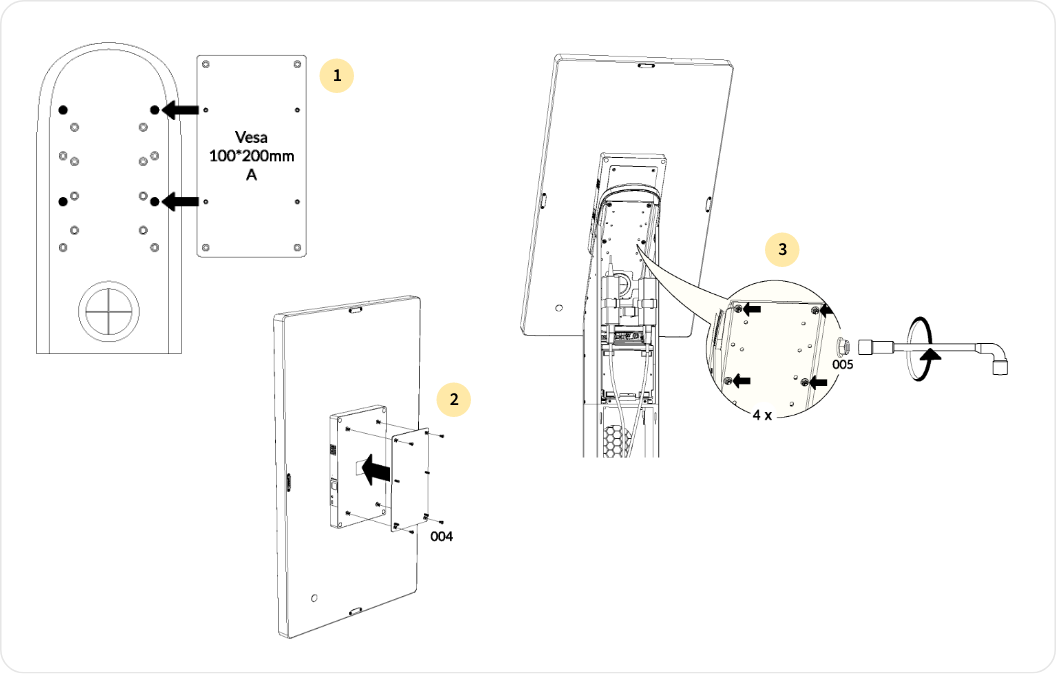 1

Vesa
100*200mm
A

2

004

3

005

4 x