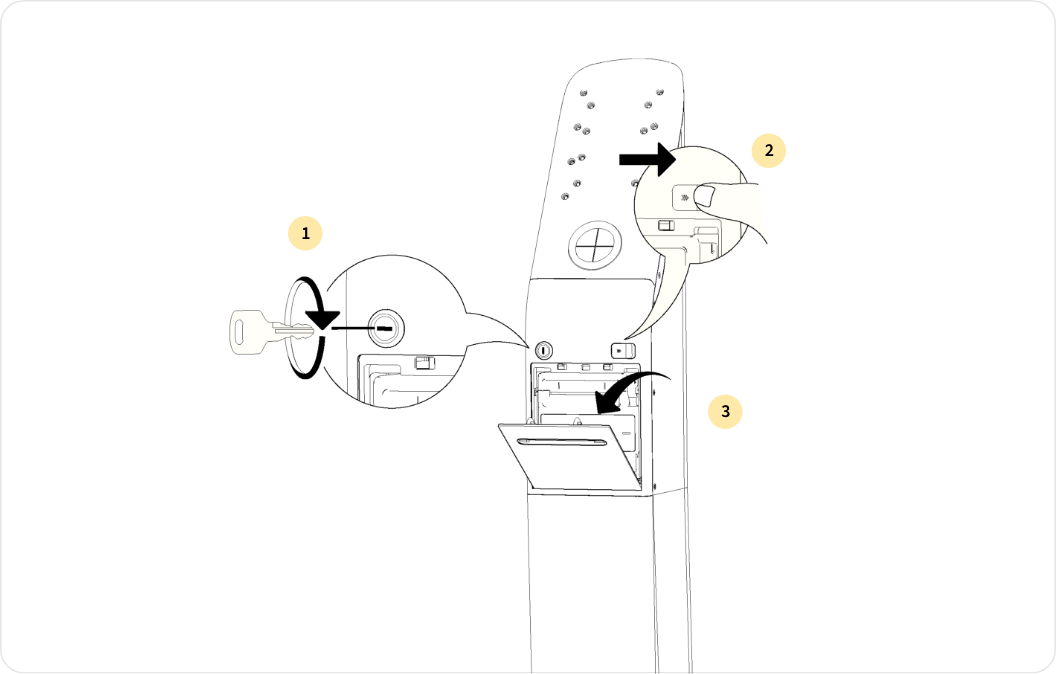 1

2

3