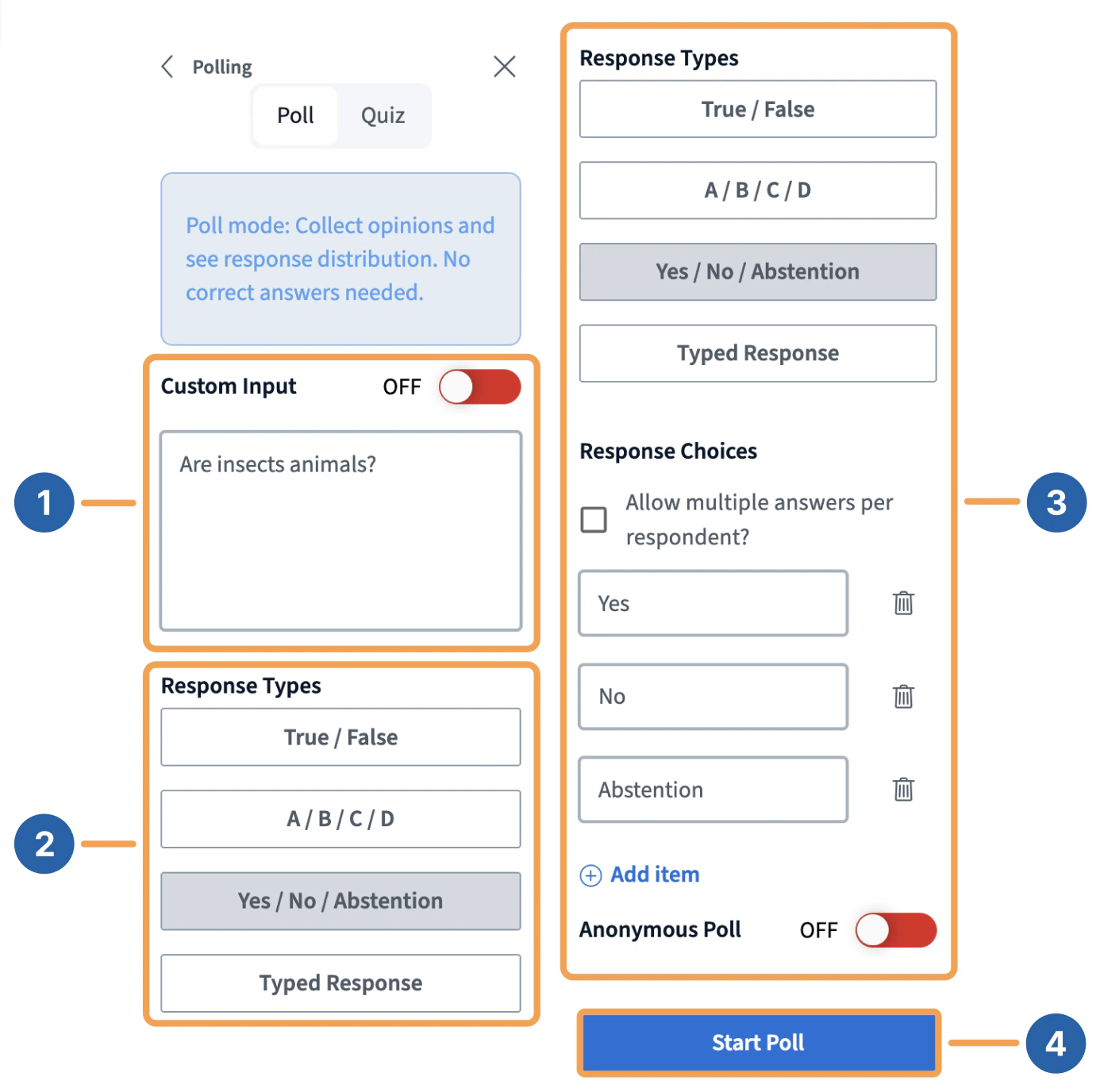 Polling

Poll Quiz

Poll mode: Collect opinions and see response distribution. No correct answers needed.

Custom Input OFF

Are insects animals?

1

Response Types

True / False

A / B / C / D

Yes / No / Abstention

Typed Response

2

Response Types

True / False

A / B / C / D

Yes / No / Abstention

Typed Response

Response Choices

Allow multiple answers per respondent?

Yes

No

Abstention

Add item

Anonymous Poll OFF

3

Start Poll

4