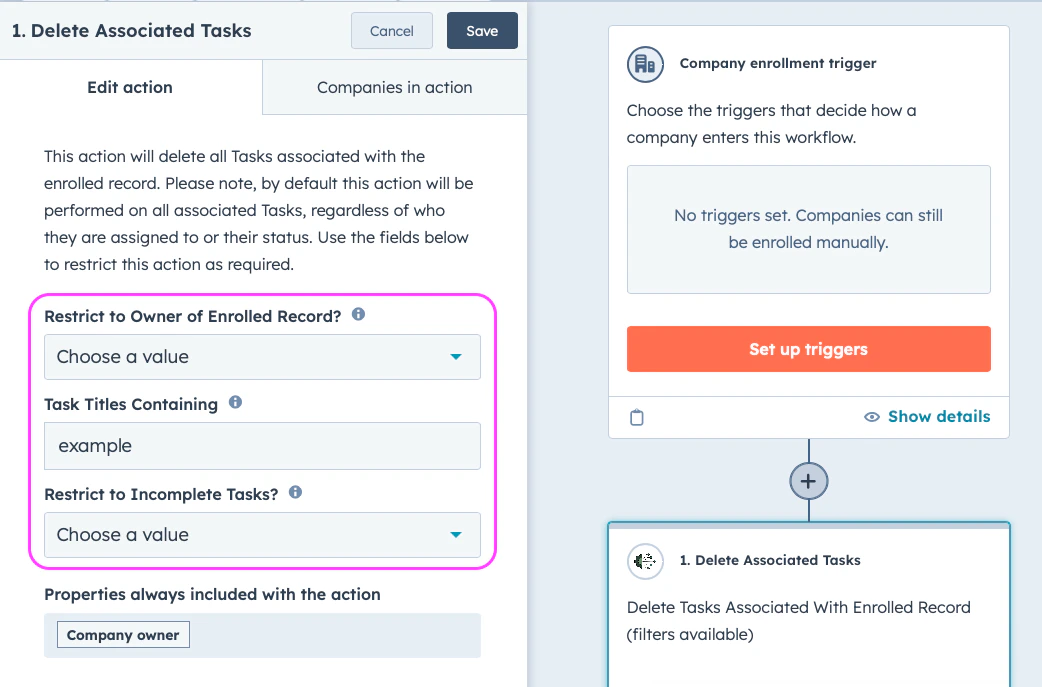 1. Delete Associated Tasks

Cancel

Save

Edit action

Companies in action

This action will delete all Tasks associated with the enrolled record. Please note, by default this action will be performed on all associated Tasks, regardless of who they are assigned to or their status. Use the fields below to restrict this action as required.

Restrict to Owner of Enrolled Record?

Choose a value

Task Titles Containing

example

Restrict to Incomplete Tasks?

Choose a value

Properties always included with the action

Company owner

Company enrollment trigger

Choose the triggers that decide how a company enters this workflow.

No triggers set. Companies can still be enrolled manually.

Set up triggers

Show details

+

1. Delete Associated Tasks

Delete Tasks Associated With Enrolled Record (filters available)