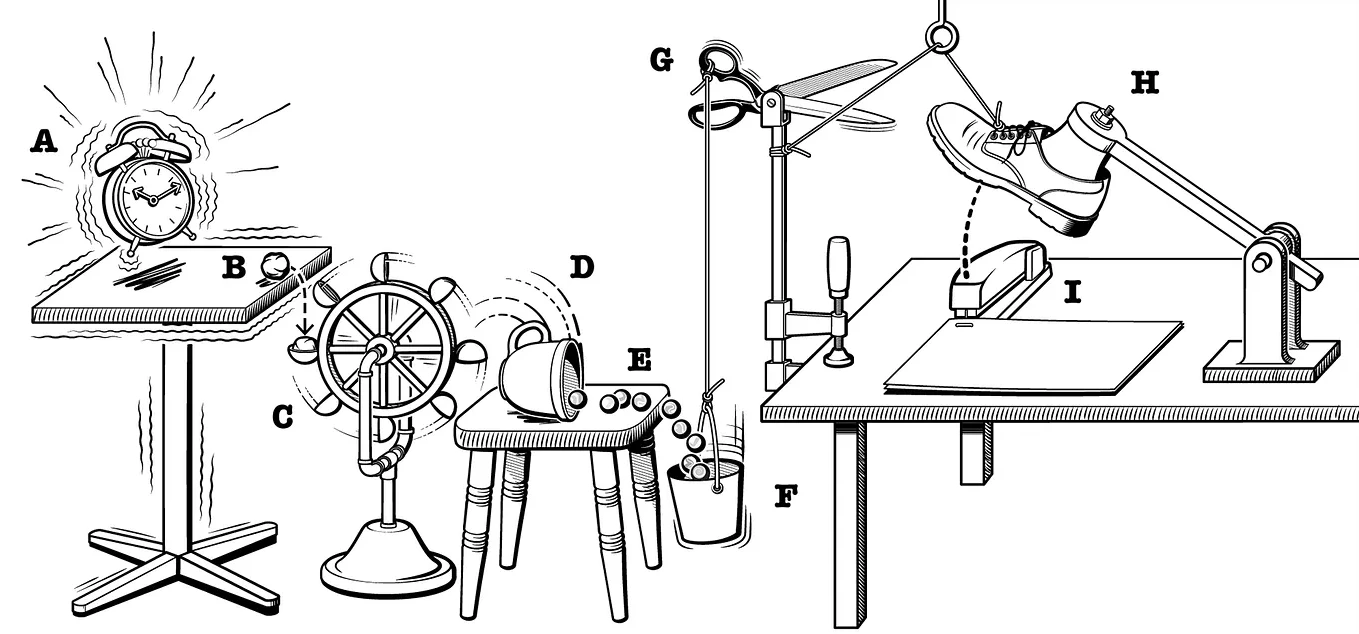 A
B
C
D
E
F
G
H
I